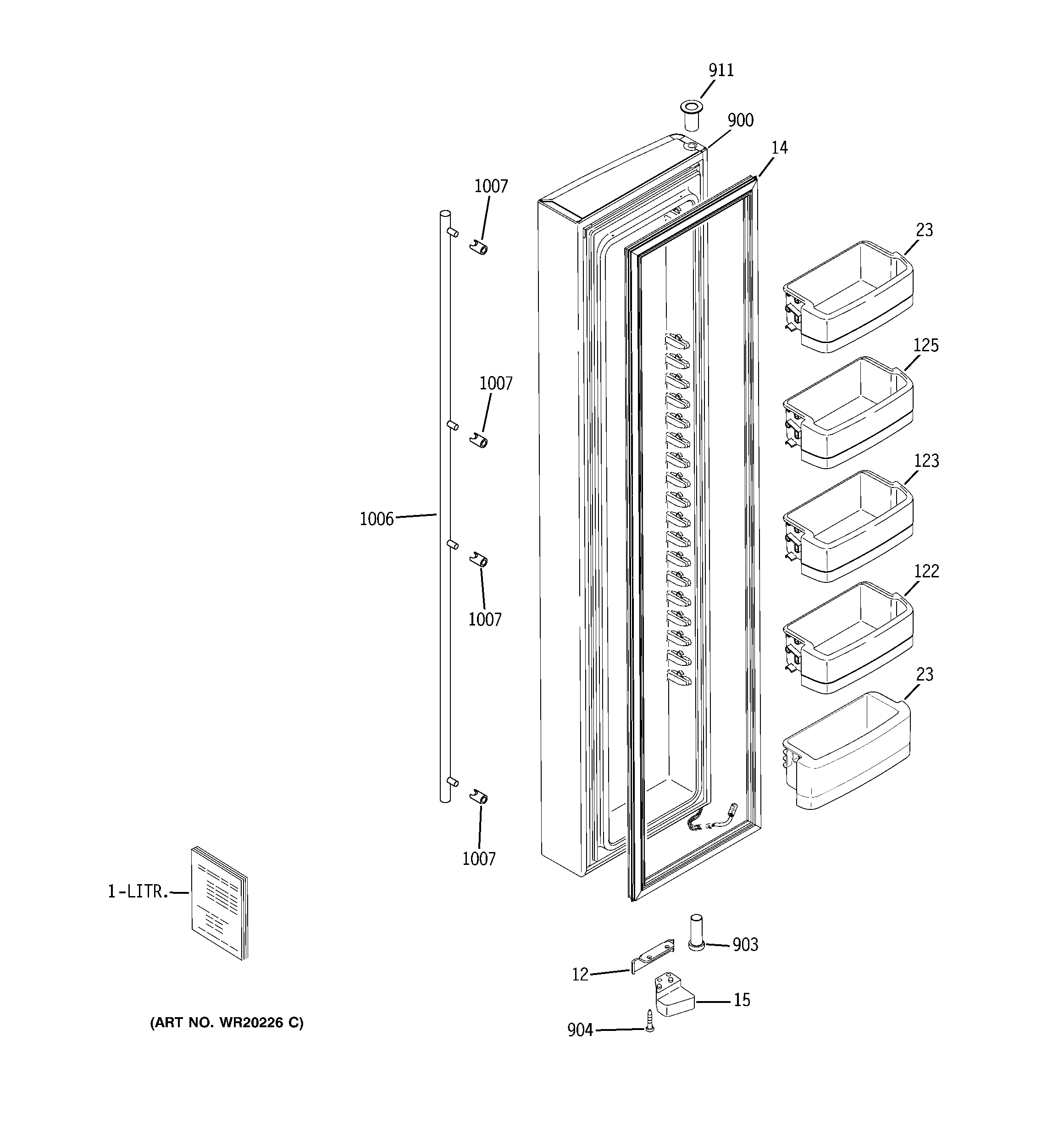 911
900
14
1007
23
125
1007
123
1006
122
1007
23
1007
1-LITR.
903
12
15
904
(ART NO. WR20226 C)