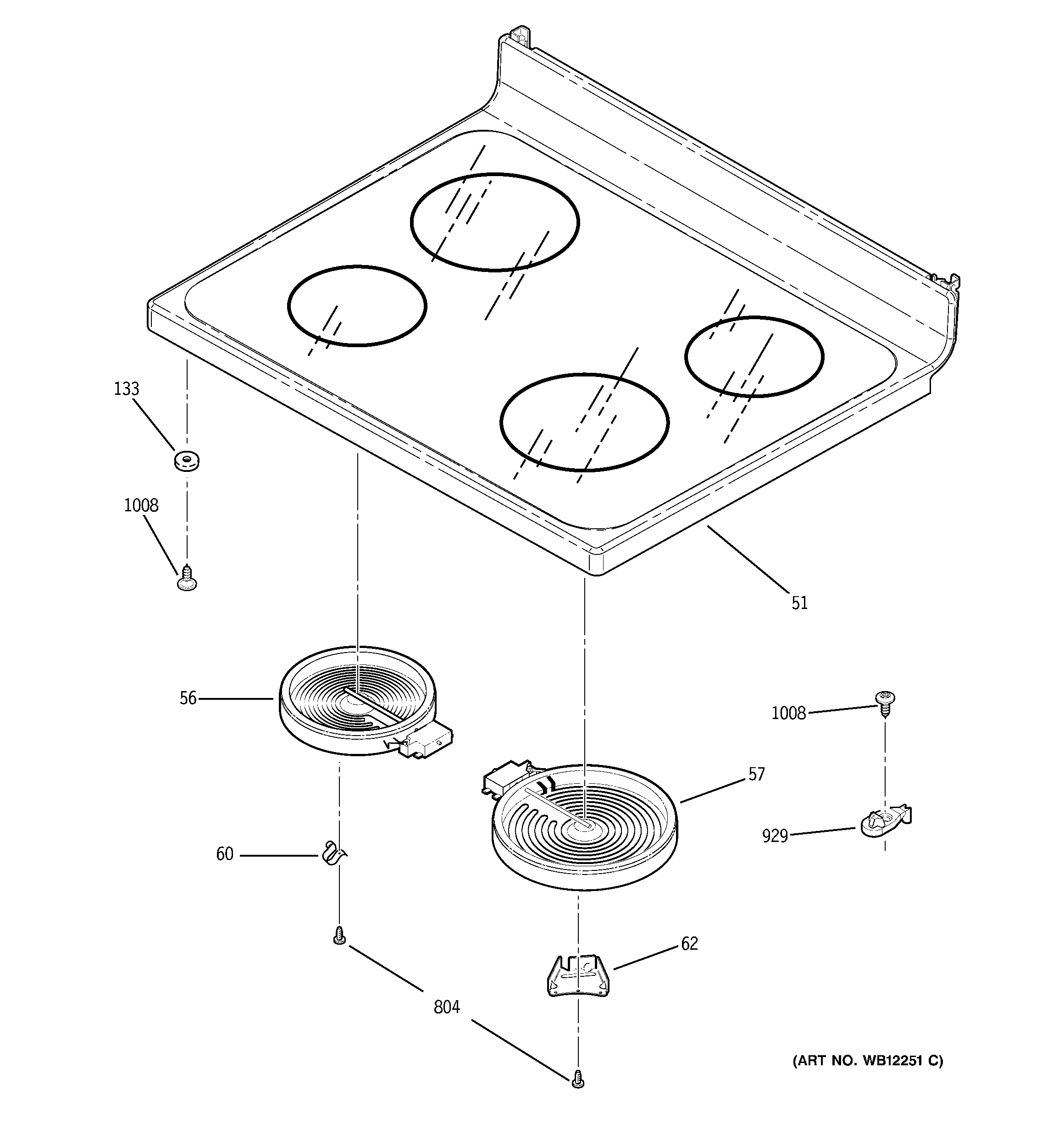 133

1008

51

56

1008

57

929

60

62

804

(ART NO. WB12251 C)