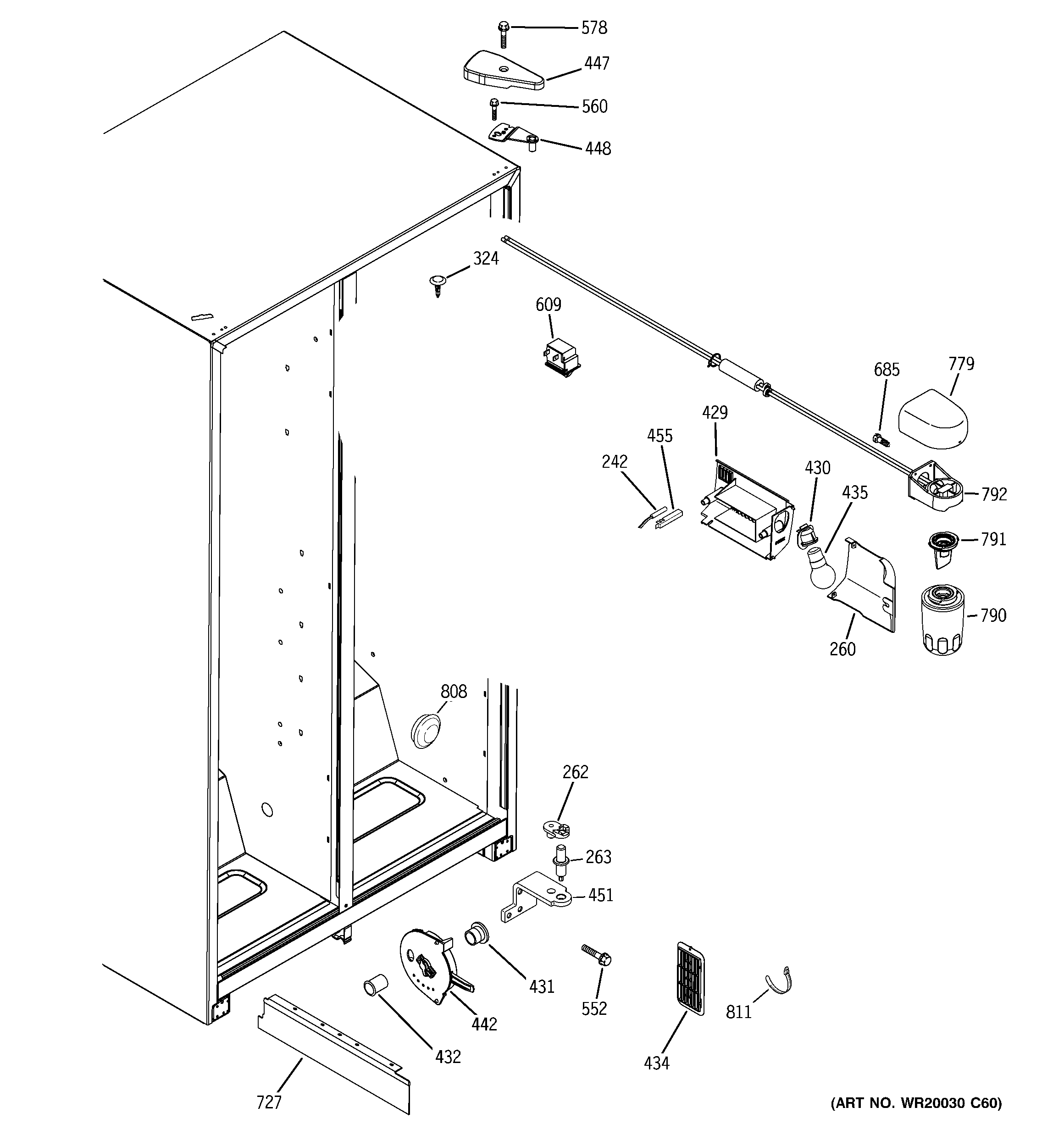 578
447
560
448
324
609
685
779
429
455
242
430
435
792
791
790
260
808
262
263
451
431
552
442
432
434
811
727
(ART NO. WR20030 C60)