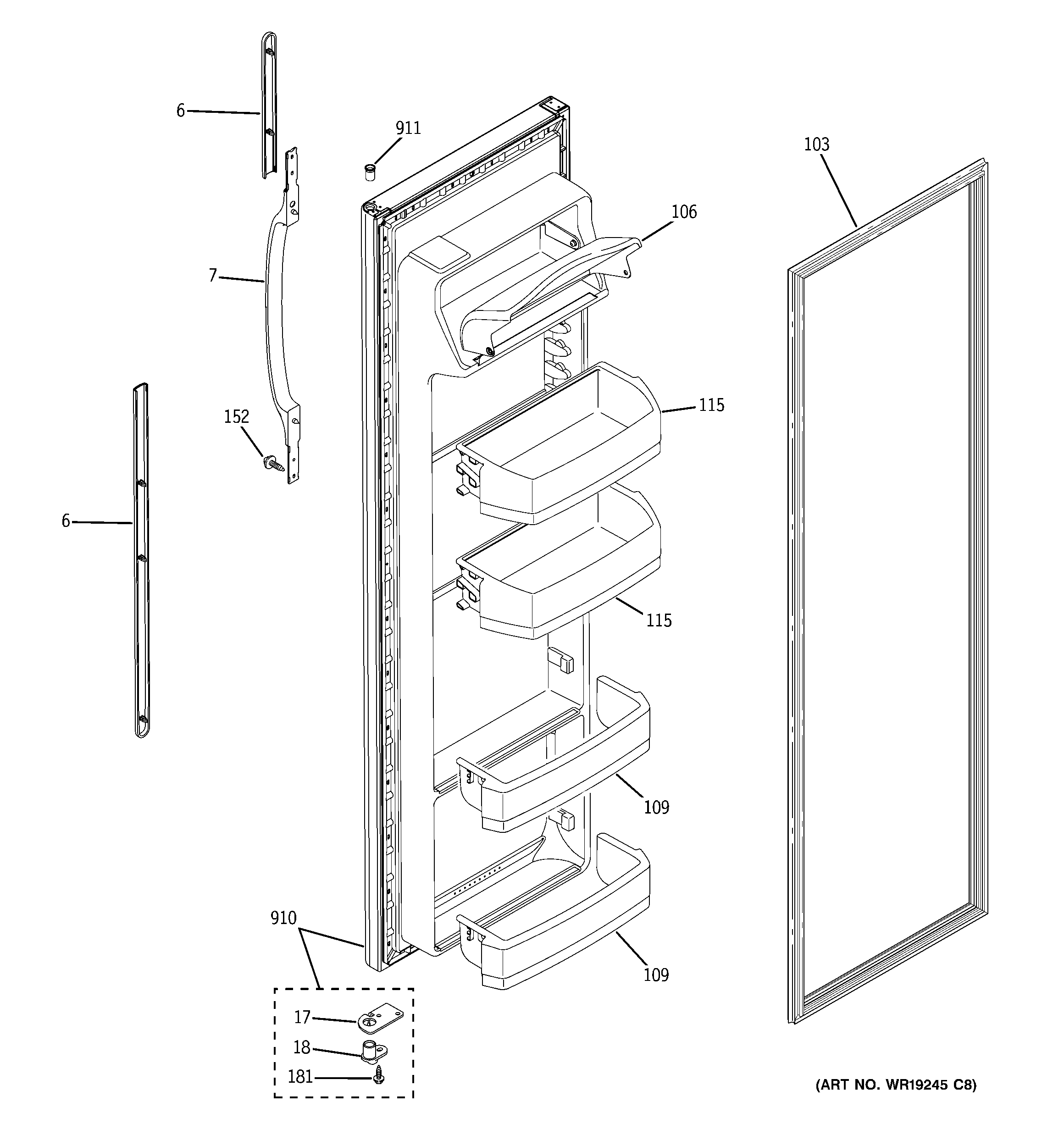 6
911
103
106
7
115
152
6
115
109
910
109
17
18
181
(ART NO. WR19245 C8)