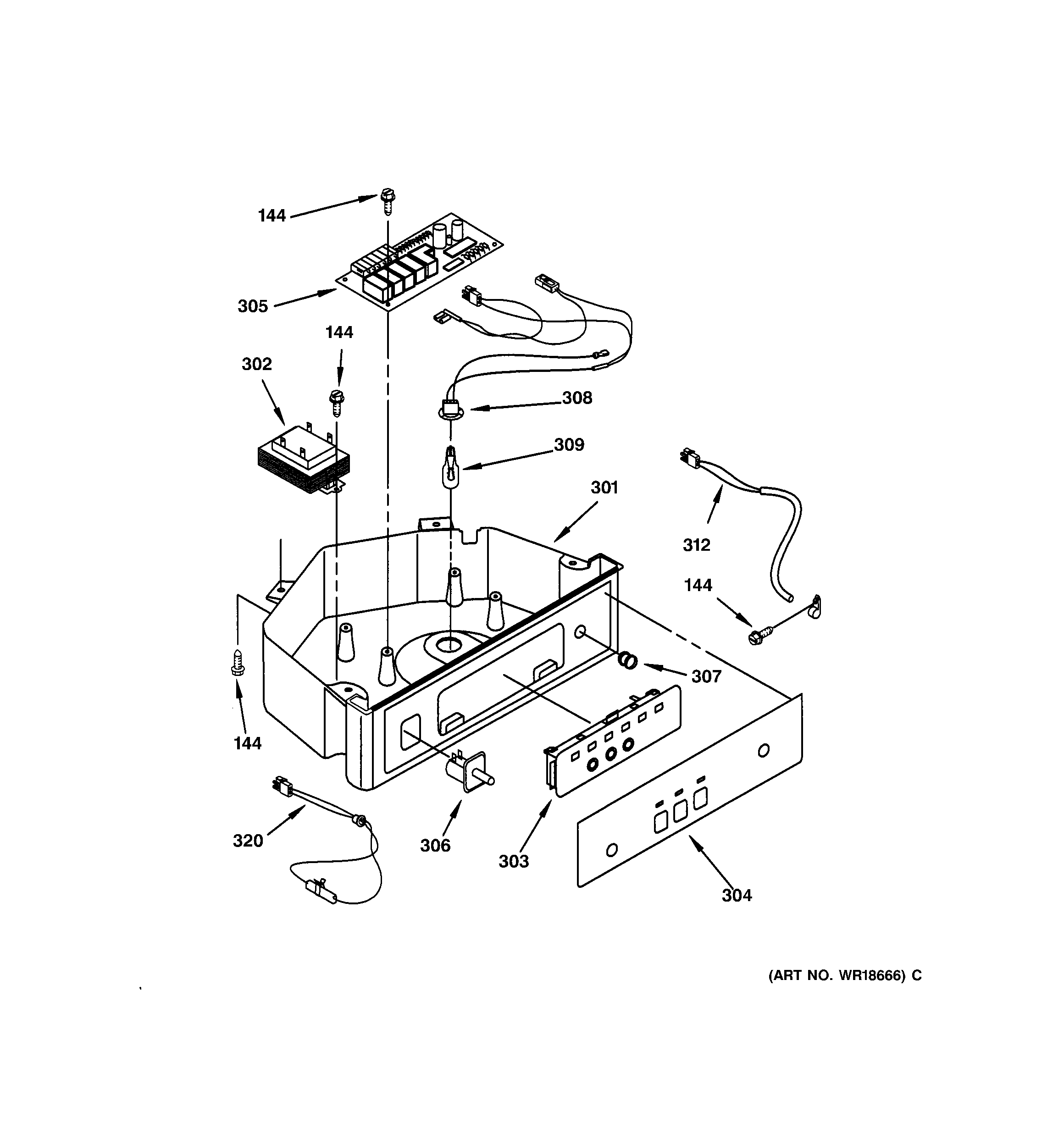 144
305
144
302
308
309
301
312
144
307
144
320
306
303
304
(ART NO. WR18666) C