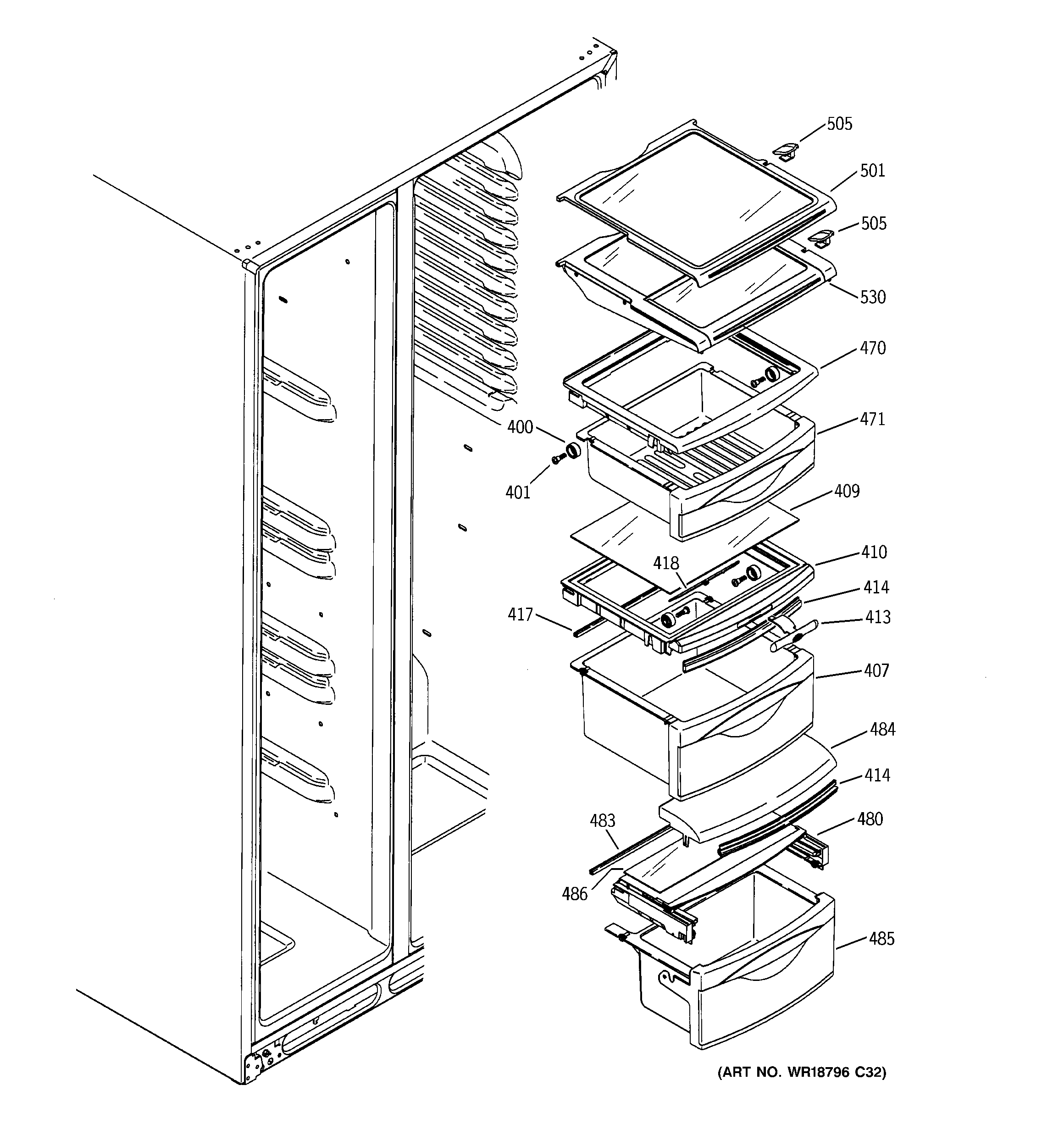 505
501
505
530
470
471
400
401
409
410
418
414
417
413
407
484
414
483
480
486
485
(ART NO. WR18796 C32)