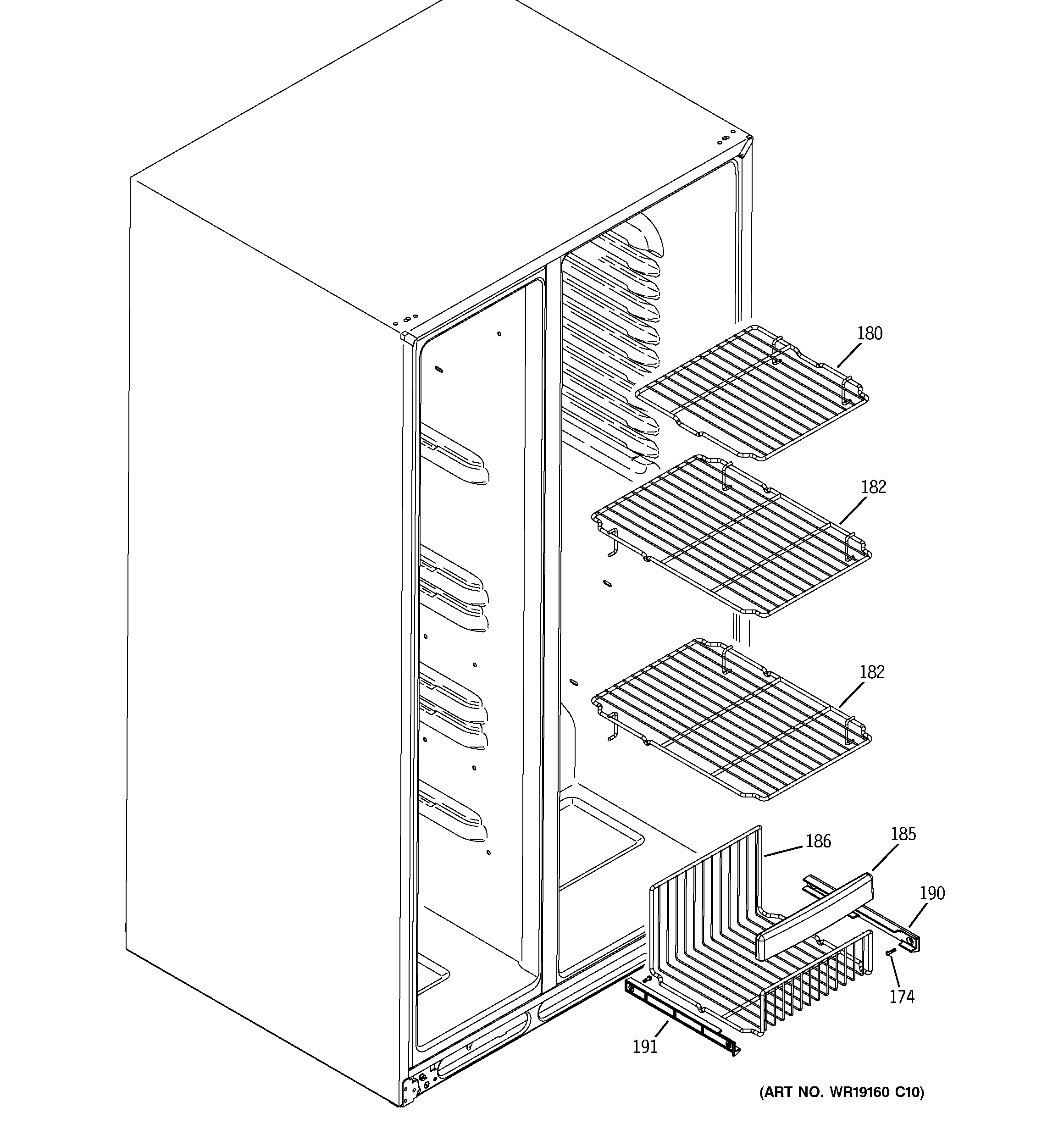 180

182

182

186

185

190

174

191

(ART NO. WR19160 C10)