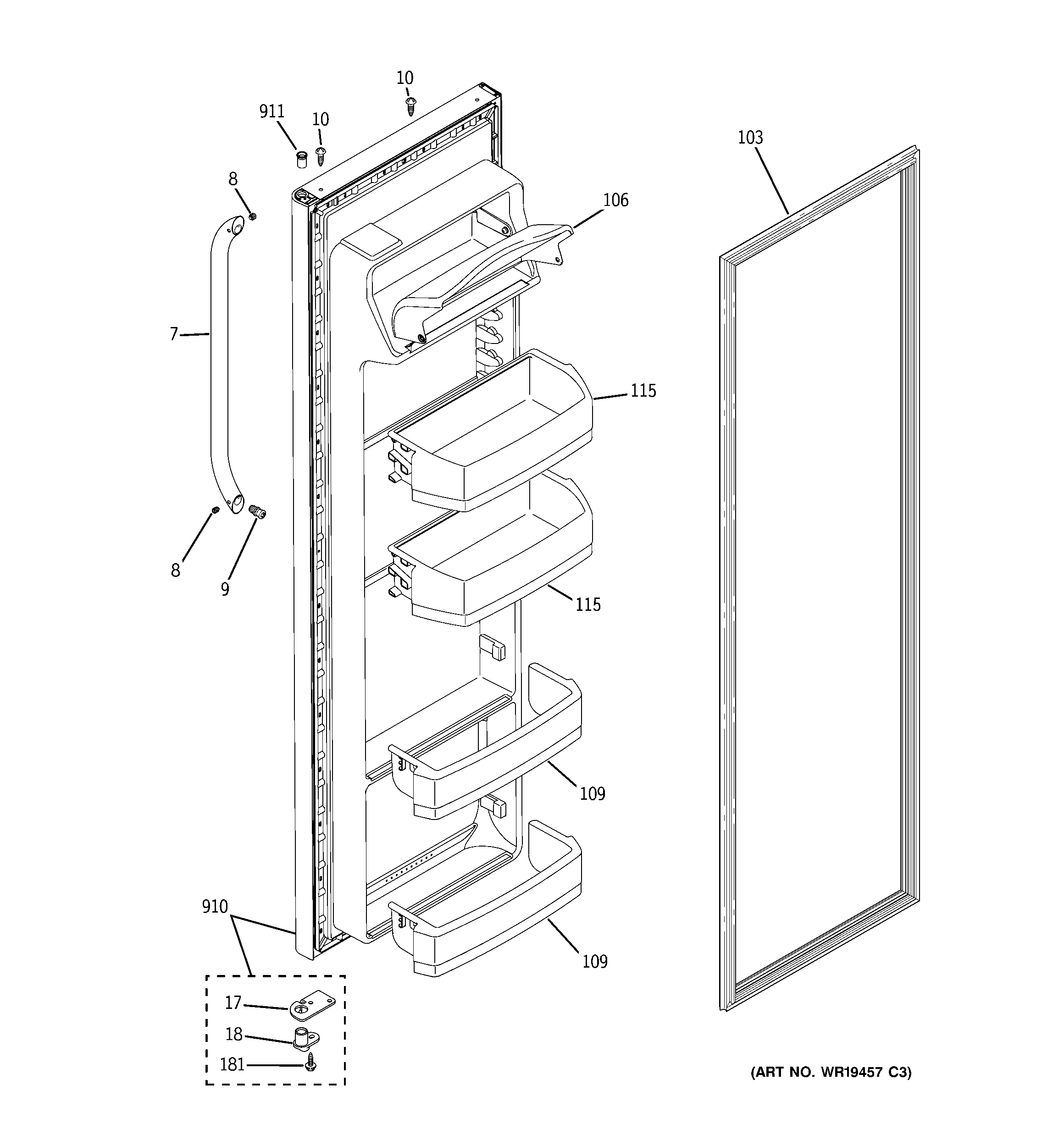 10
911
10
103
8
106
7
115
8
9
115
109
910
109
17
18
181
(ART NO. WR19457 C3)