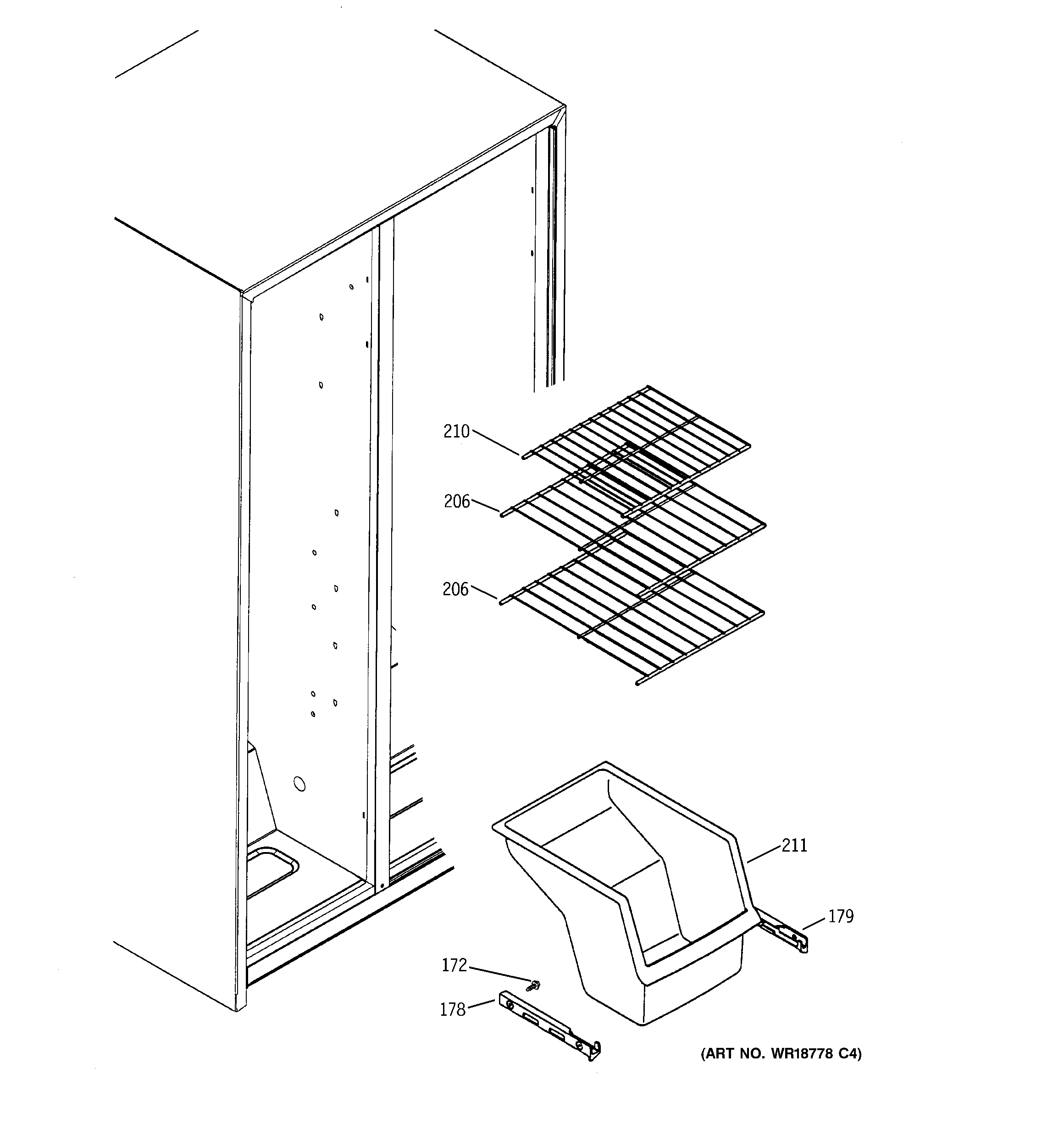 210
206
206
211
179
172
178
(ART NO. WR18778 C4)