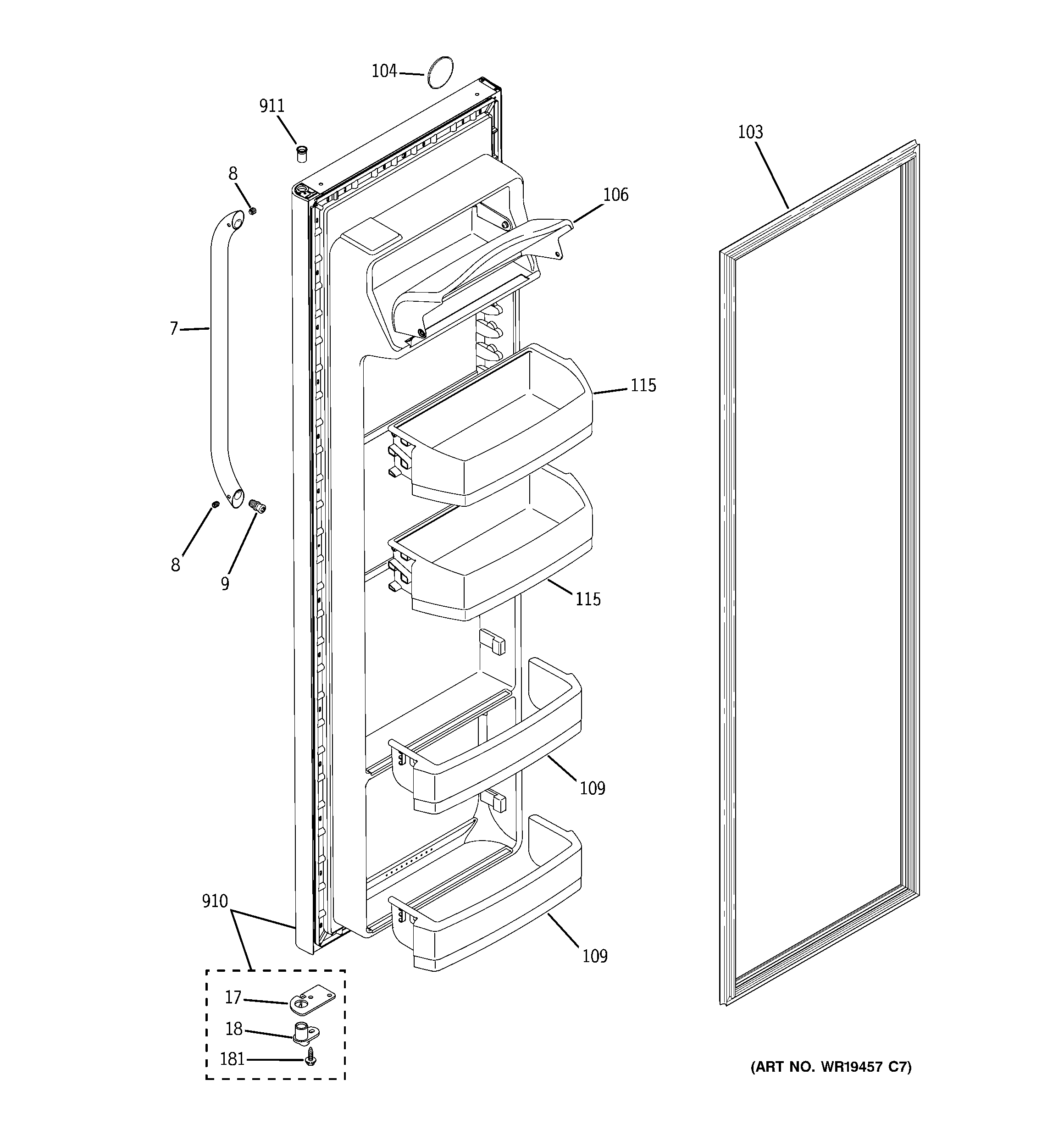 104

911

103

8

106

7

115

8

9

115

109

910

109

17

18

181

(ART NO. WR19457 C7)