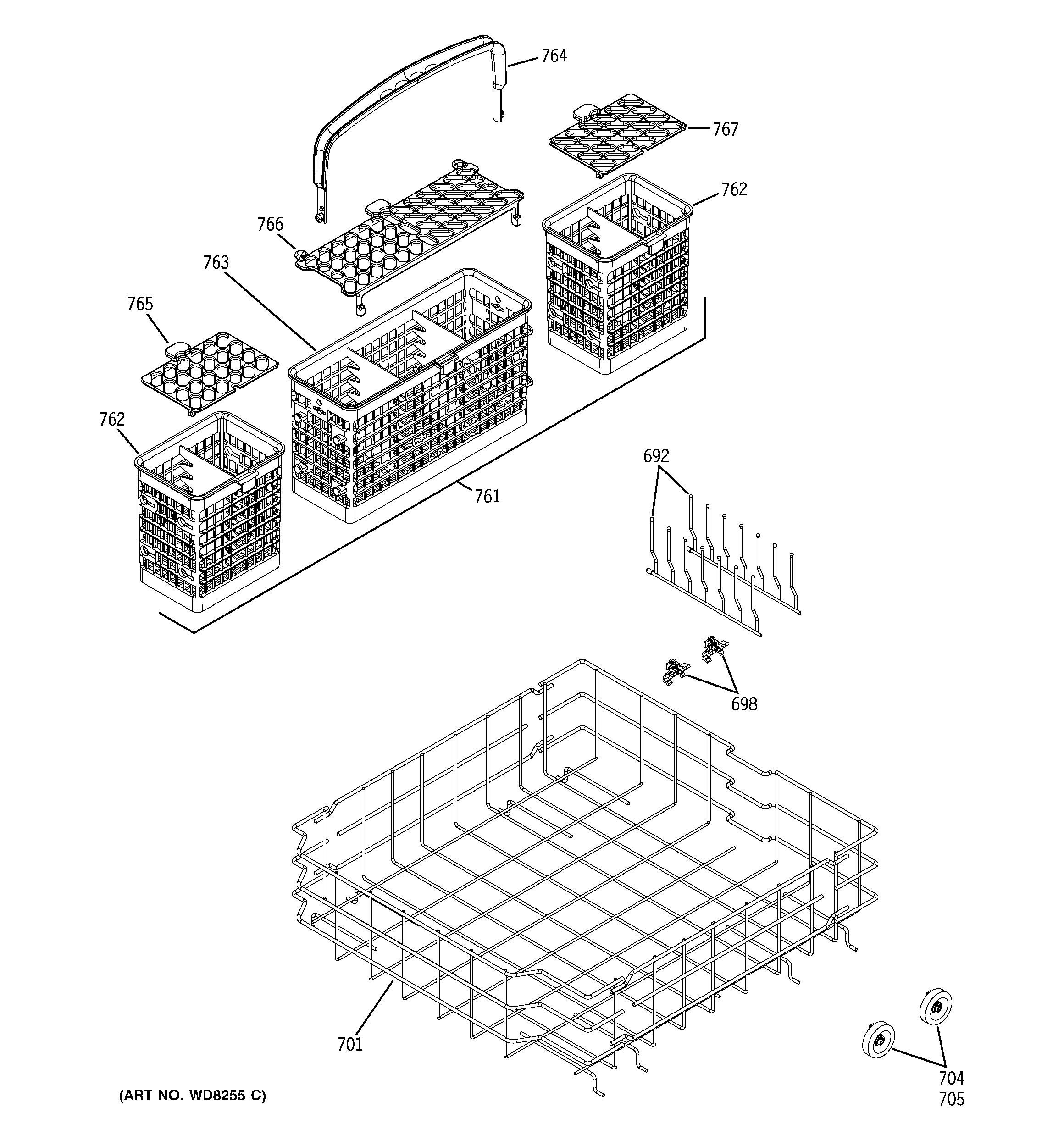 764

767

762

766

763

765

762

761

692

698

701

704
705

(ART NO. WD8255 C)