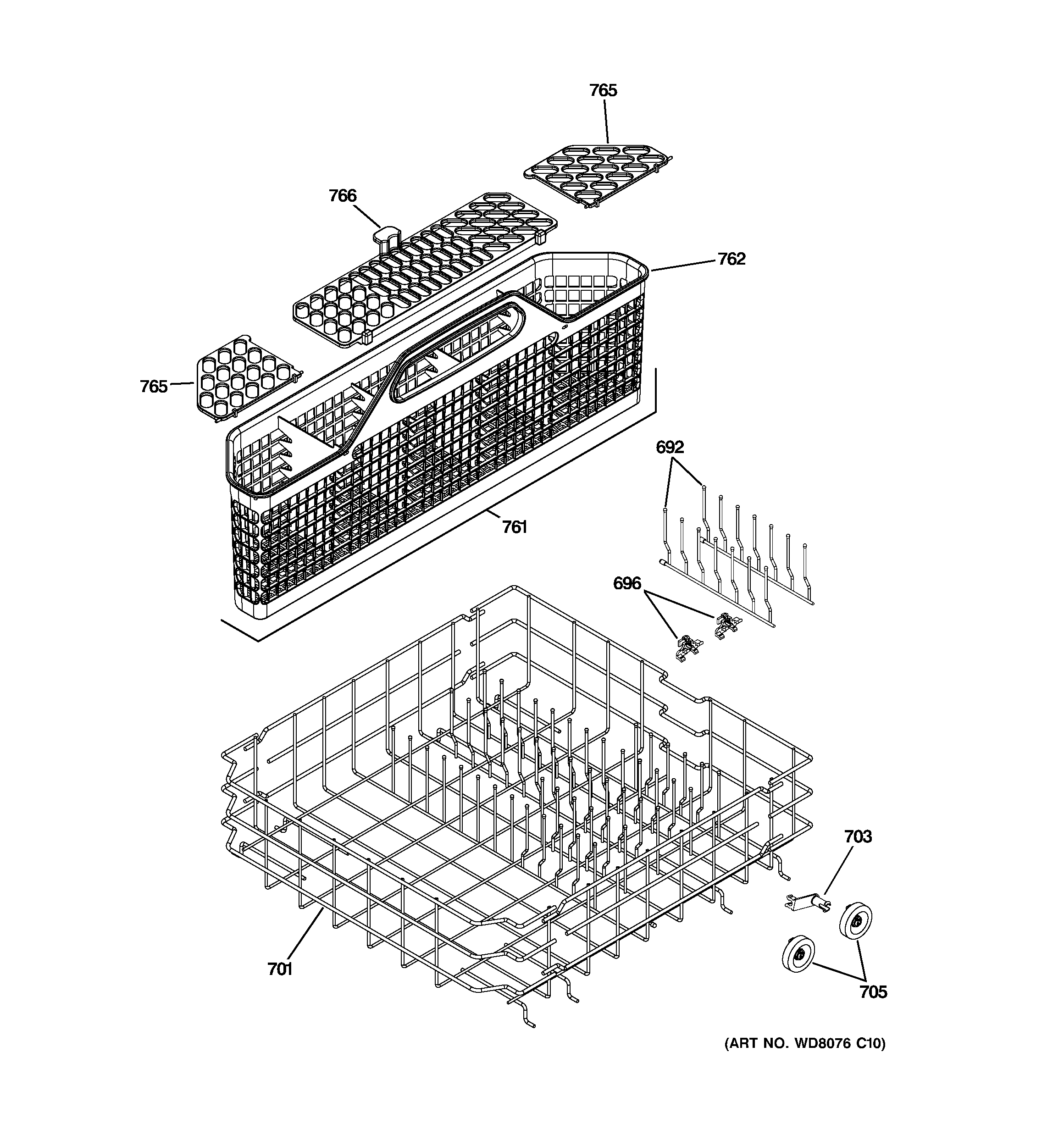 765
766
762
765
692
761
696
703
701
705
(ART NO. WD8076 C10)