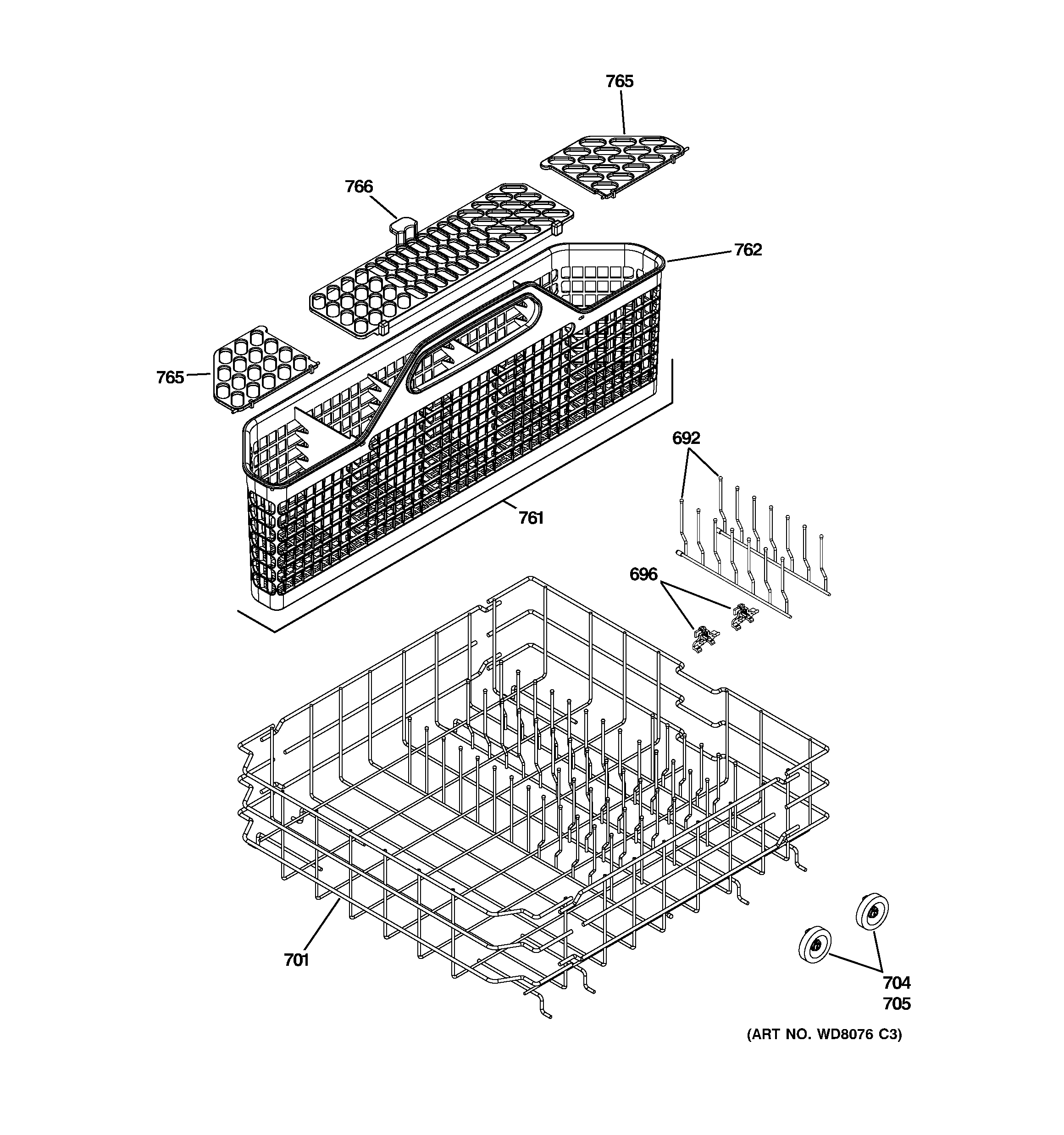 765
766
762
765
692
761
696
701
704
705
(ART NO. WD8076 C3)