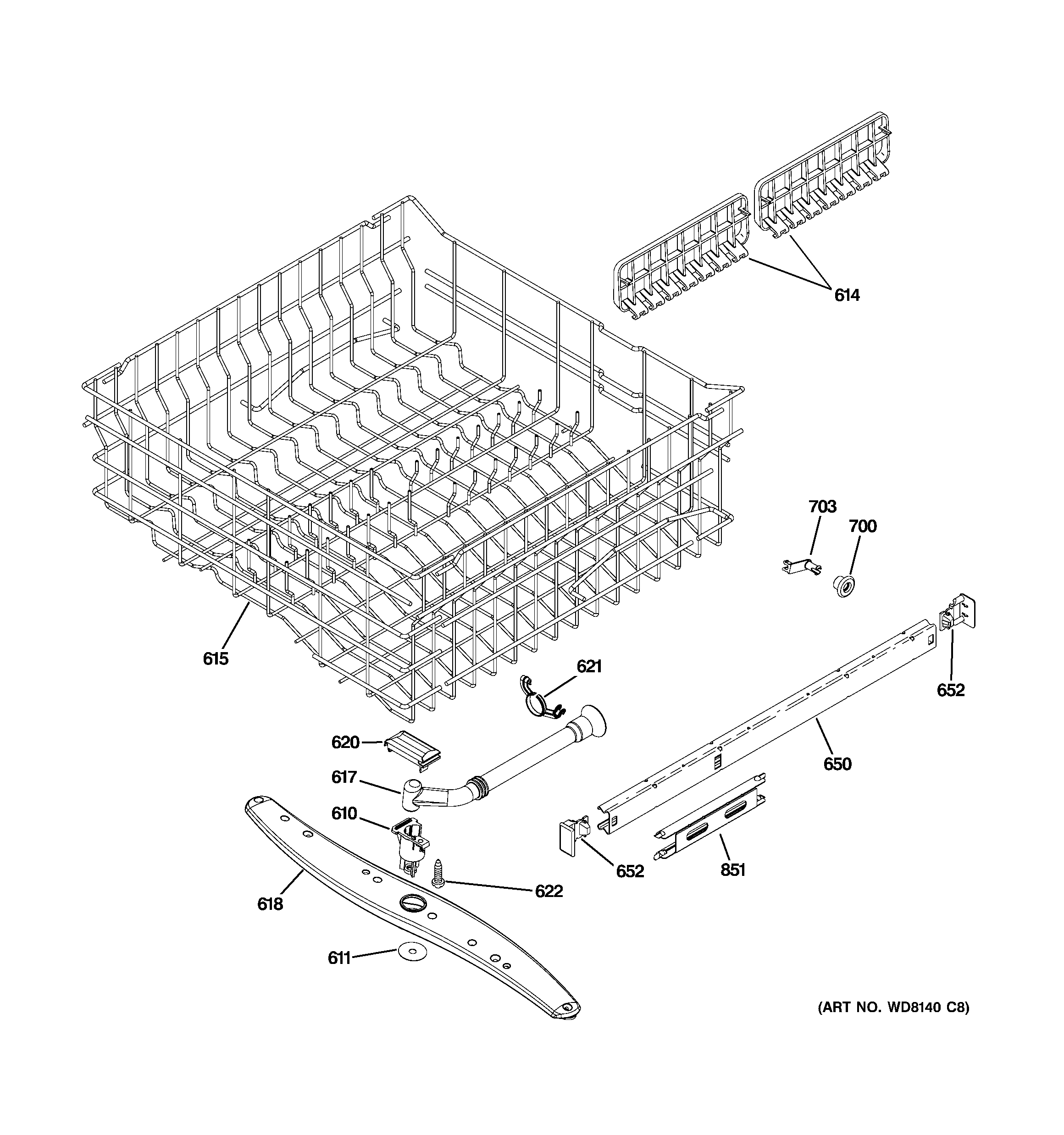 614

703

700

615

621

652

620

650

617

610

652

851

622

618

611

(ART NO. WD8140 C8)