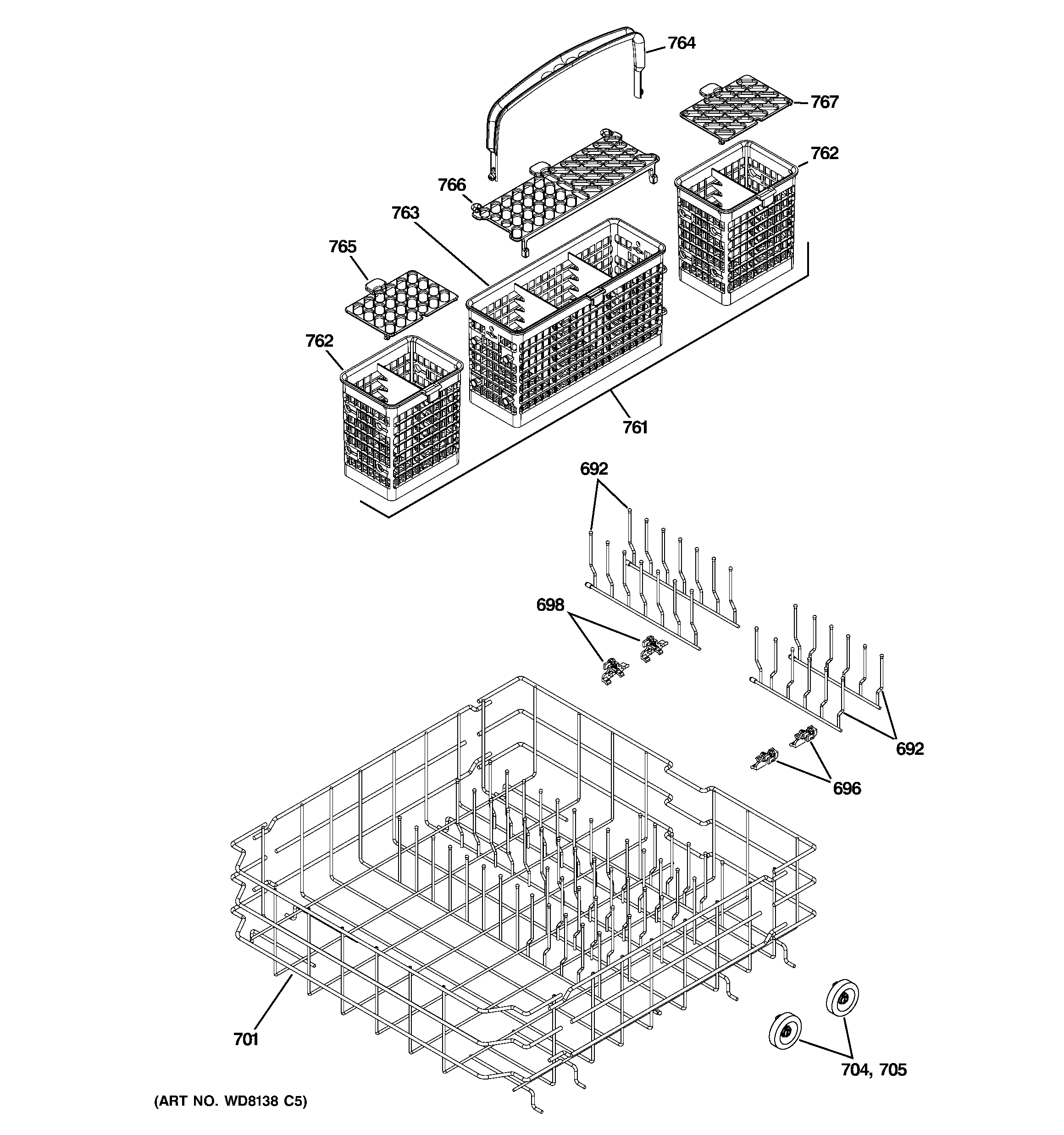 764
767
762
766
763
765
762
761
692
698
692
696
701
704, 705
(ART NO. WD8138 C5)