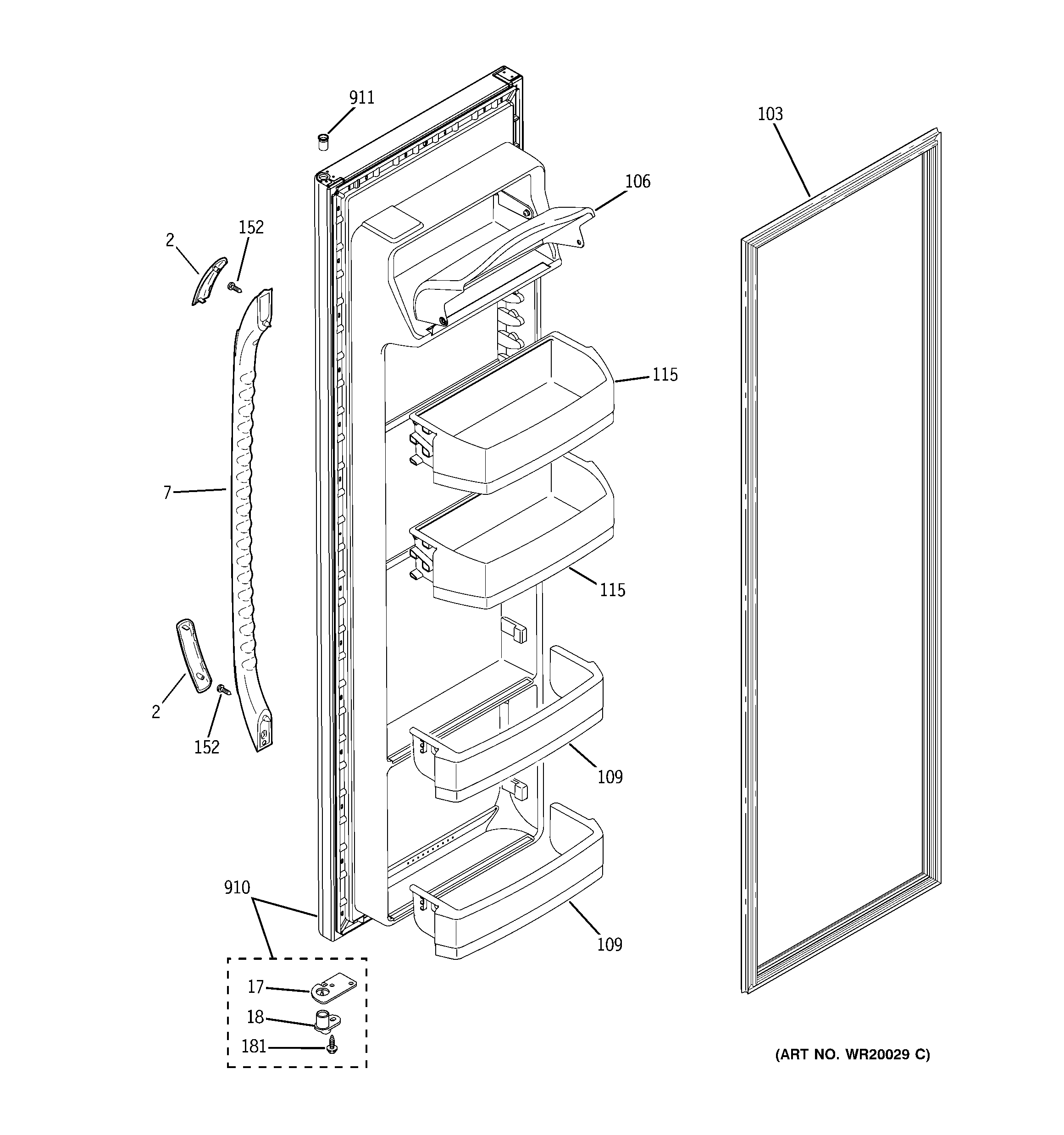 911

103

106

2

152

115

7

115

2

152

109

910

109

17

18

181

(ART NO. WR20029 C)