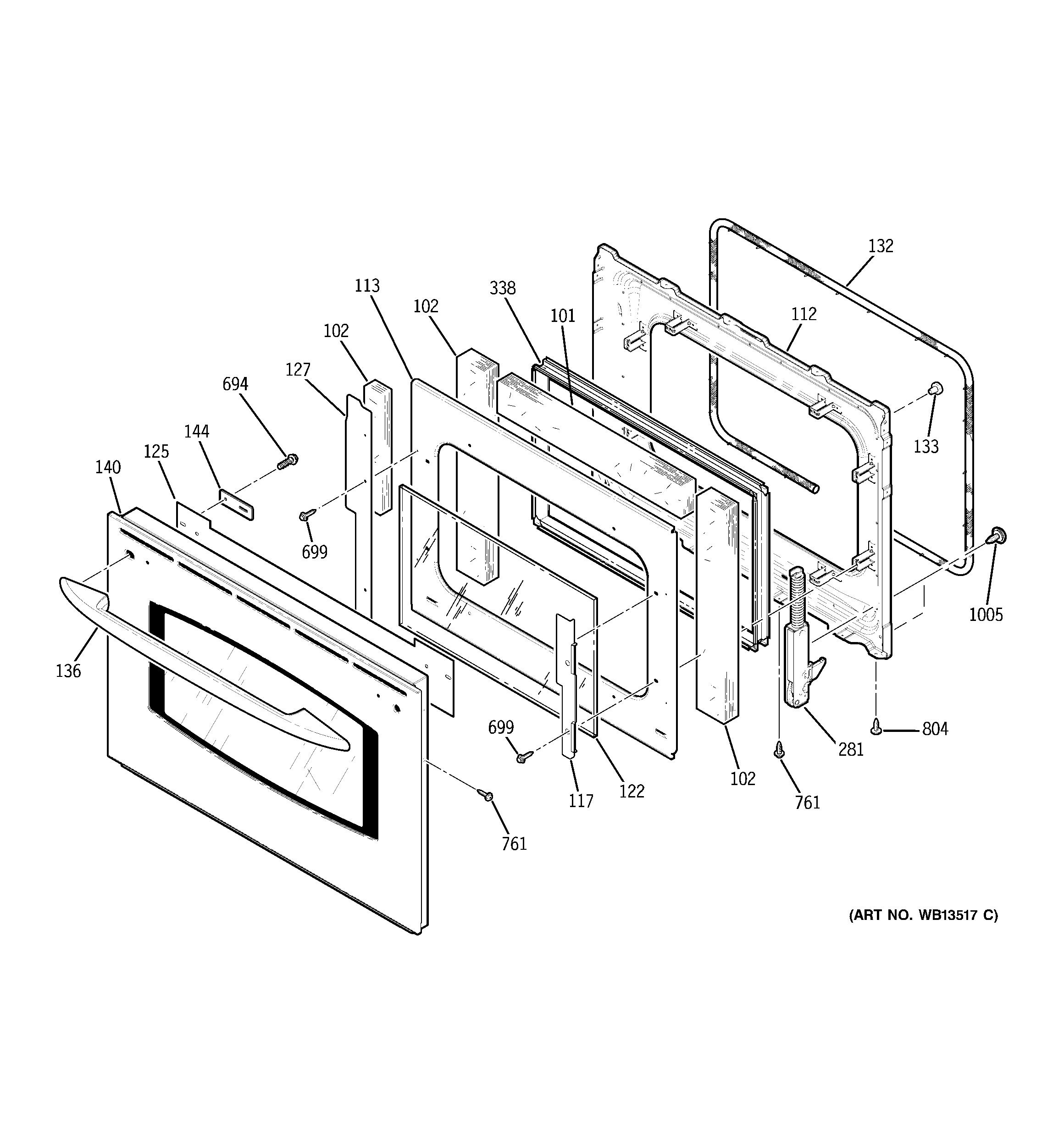 132
113
338
102
101
112
102
127
694
144
125
140
133
699
1005
136
699
804
281
117
122
102
761
761
(ART NO. WB13517 C)