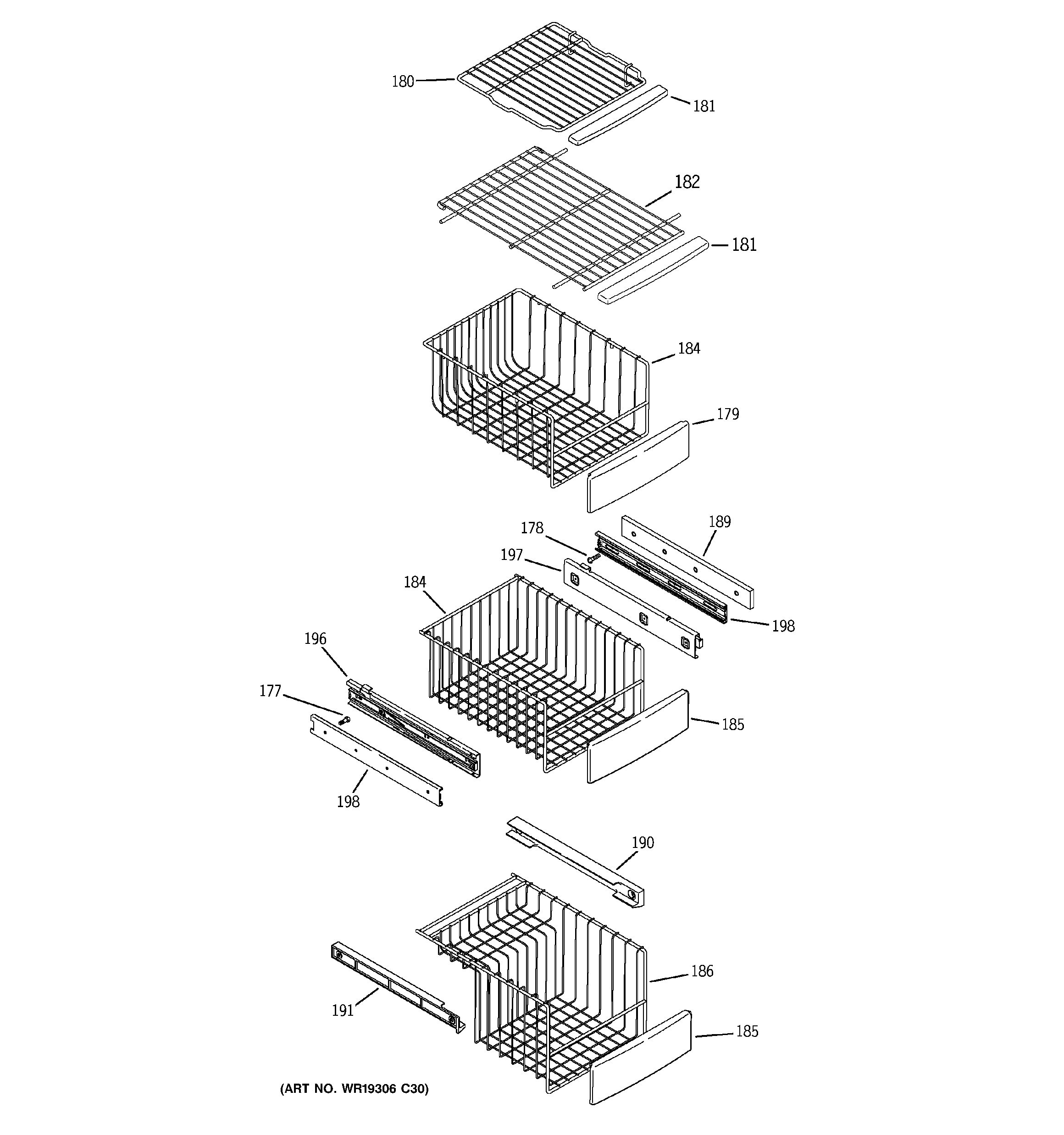 180
181
182
181
184
179
178
189
197
184
198
196
177
185
198
190
186
191
185
(ART NO. WR19306 C30)