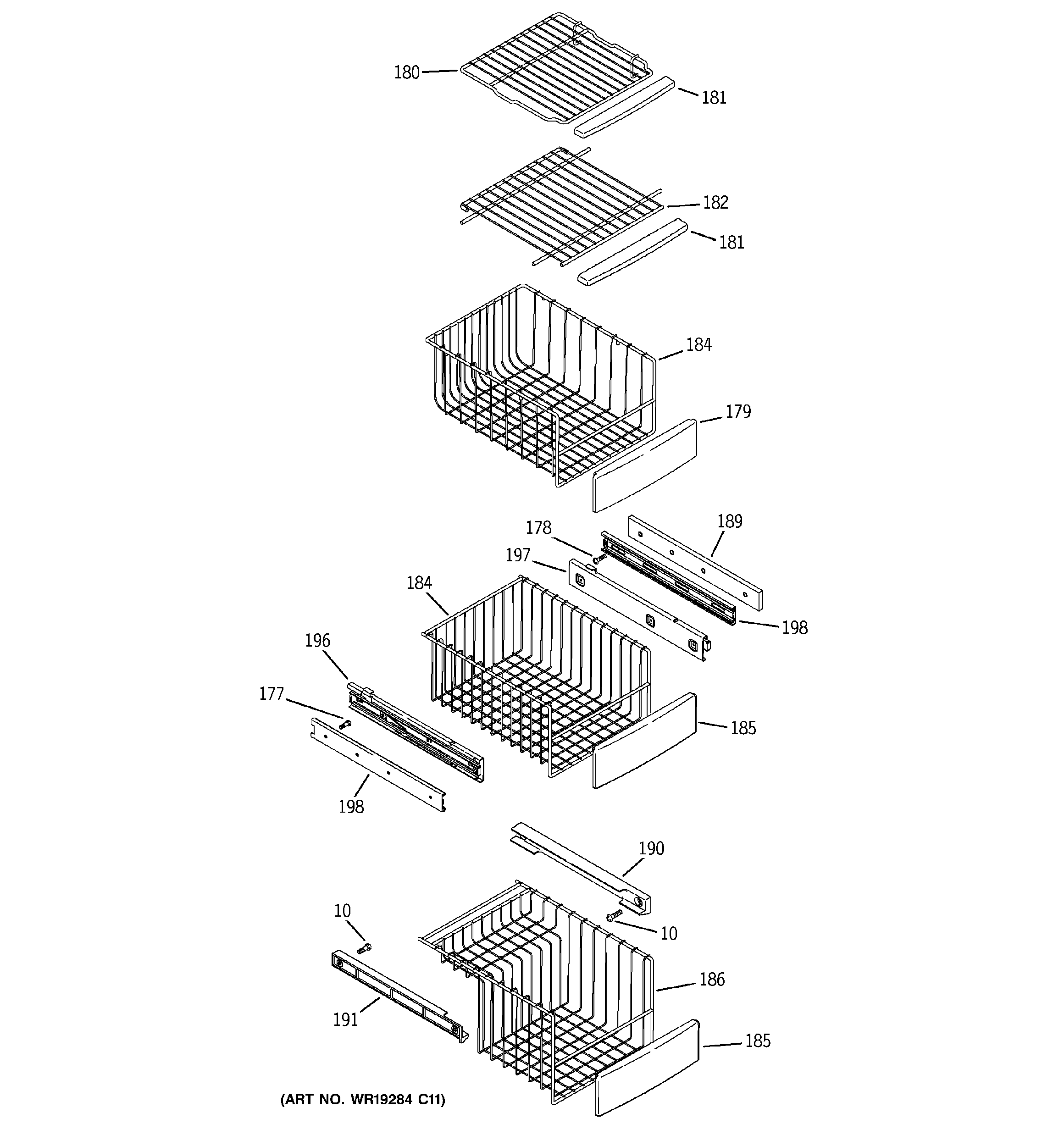 180
181
182
181
184
179
178
189
197
184
198
196
177
185
198
190
10
10
186
191
185
(ART NO. WR19284 C11)