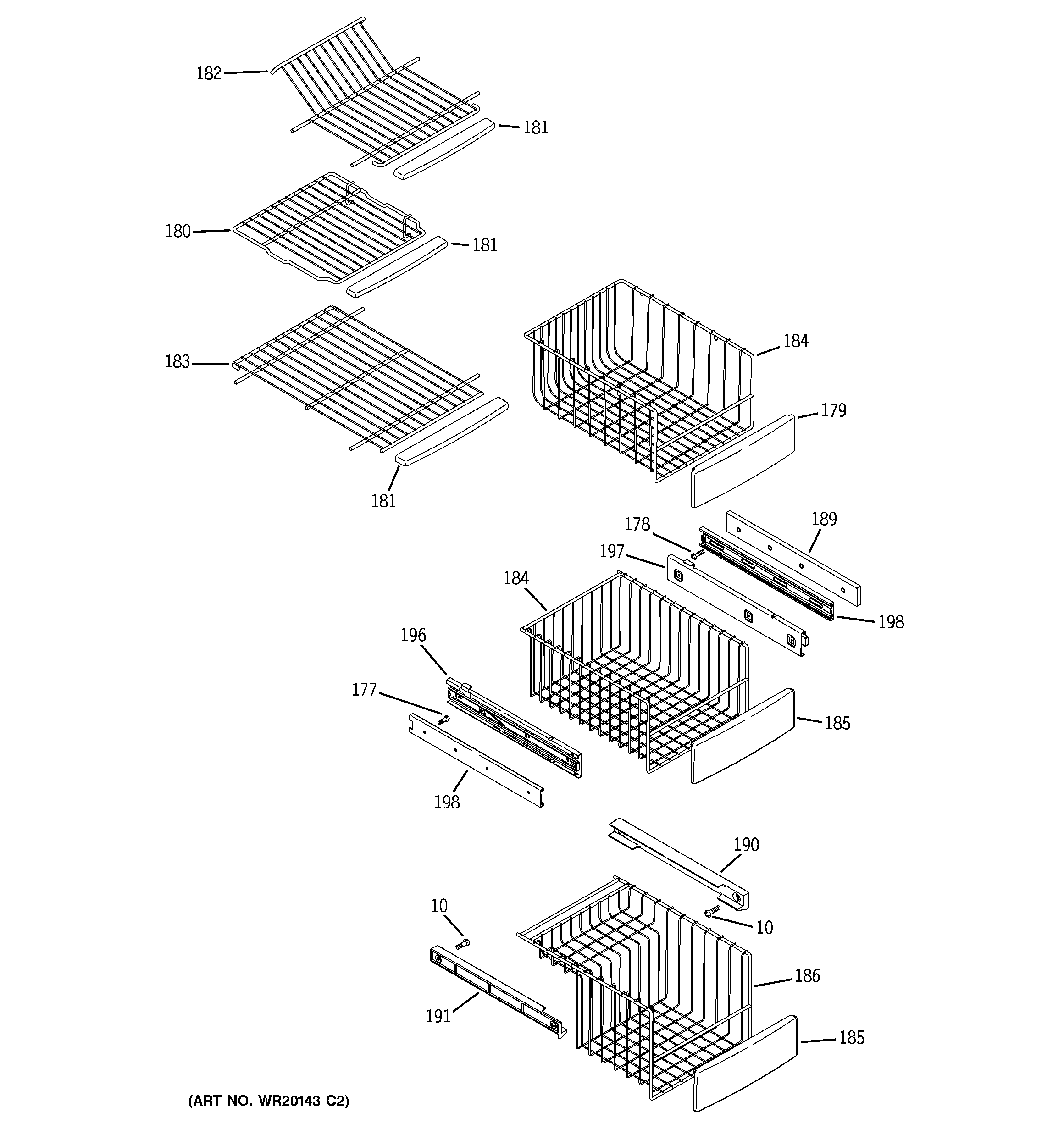 182
181
180
181
183
184
179
181
178
189
197
184
198
196
177
185
198
190
10
10
186
191
185
(ART NO. WR20143 C2)