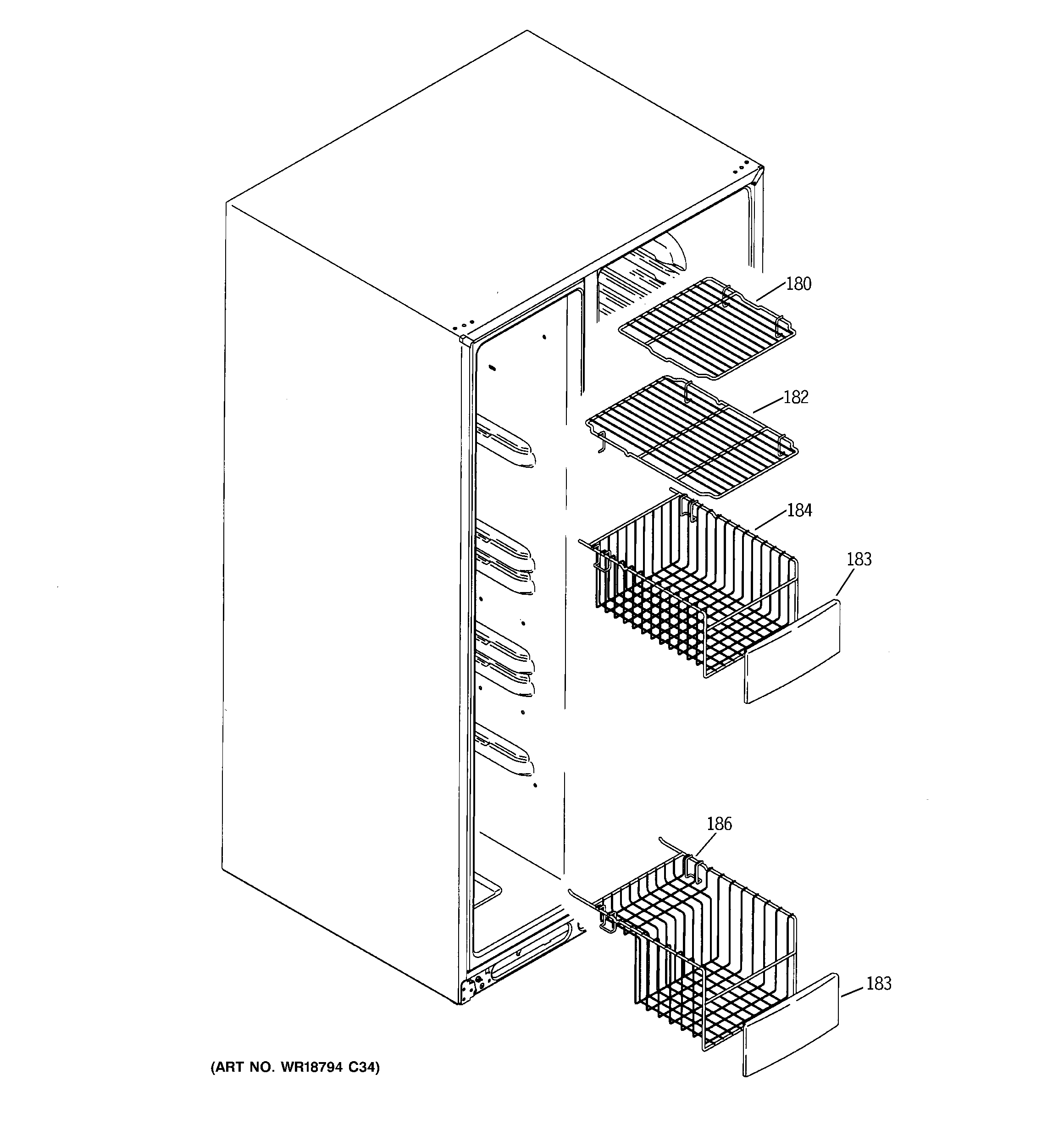 180

182

184

183

186

183

(ART NO. WR18794 C34)