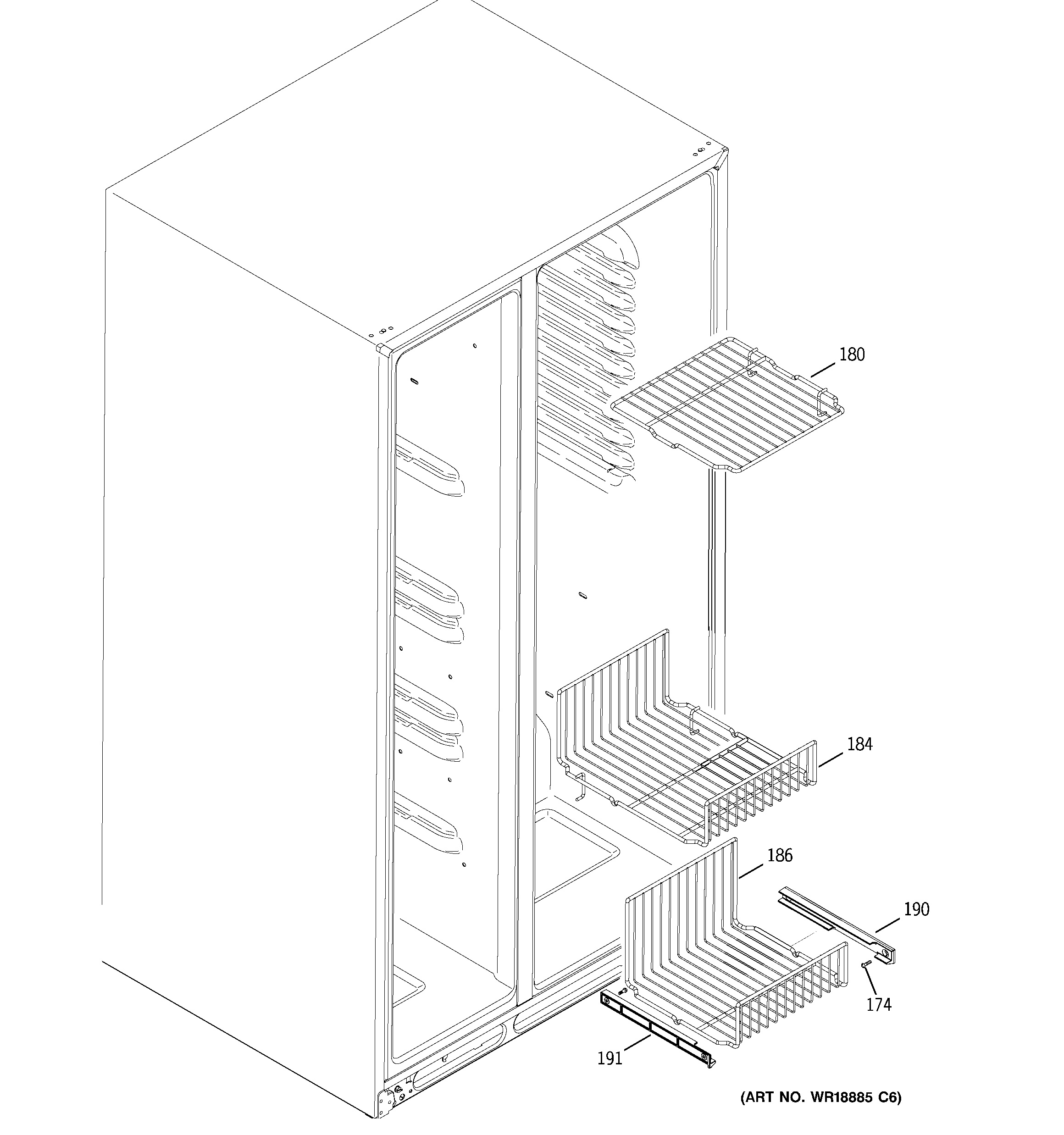 180

184

186

190

174

191

(ART NO. WR18885 C6)