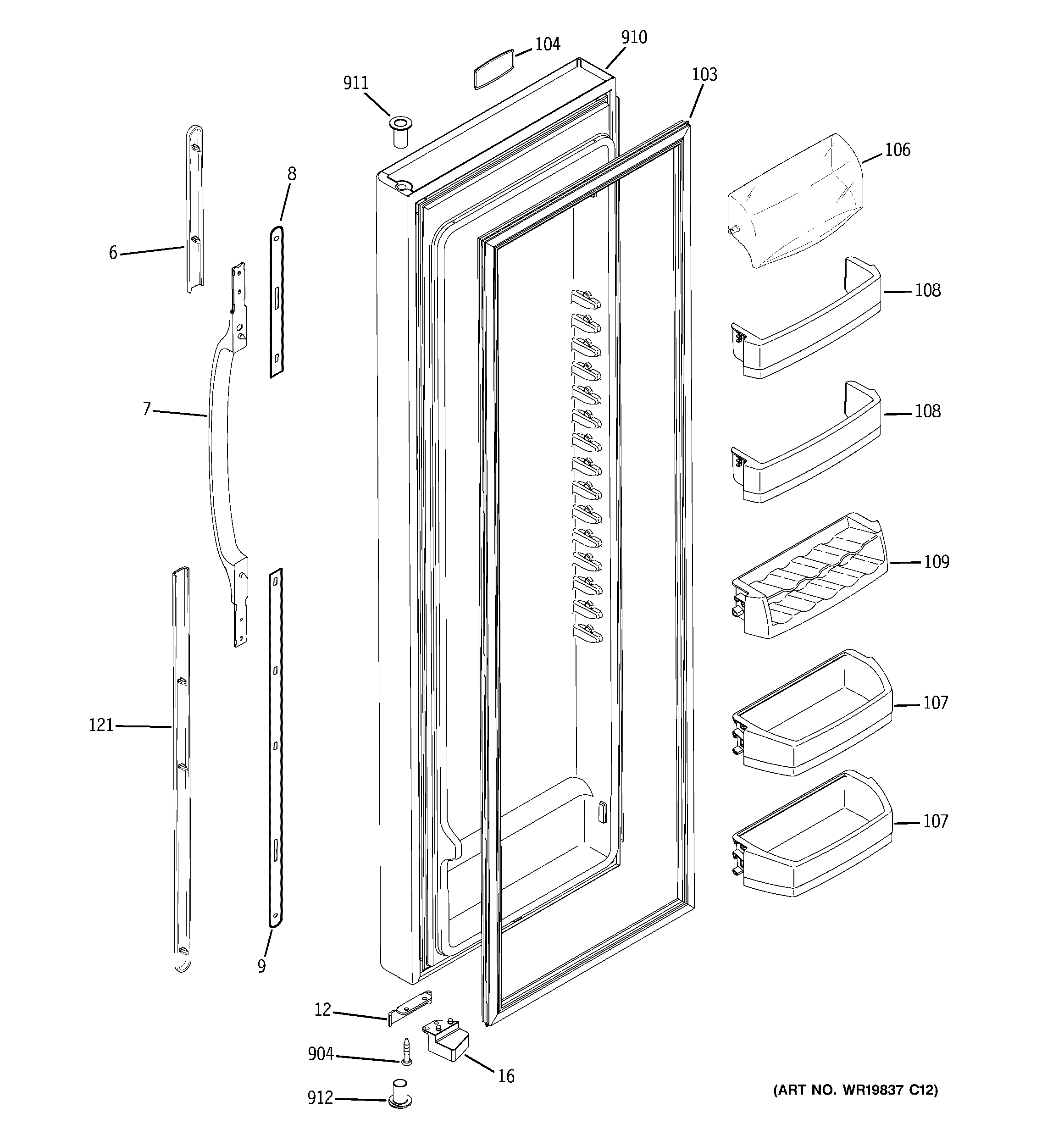 104
910
911
103
106
8
6
108
7
108
109
121
107
107
9
12
904
16
912
(ART NO. WR19837 C12)