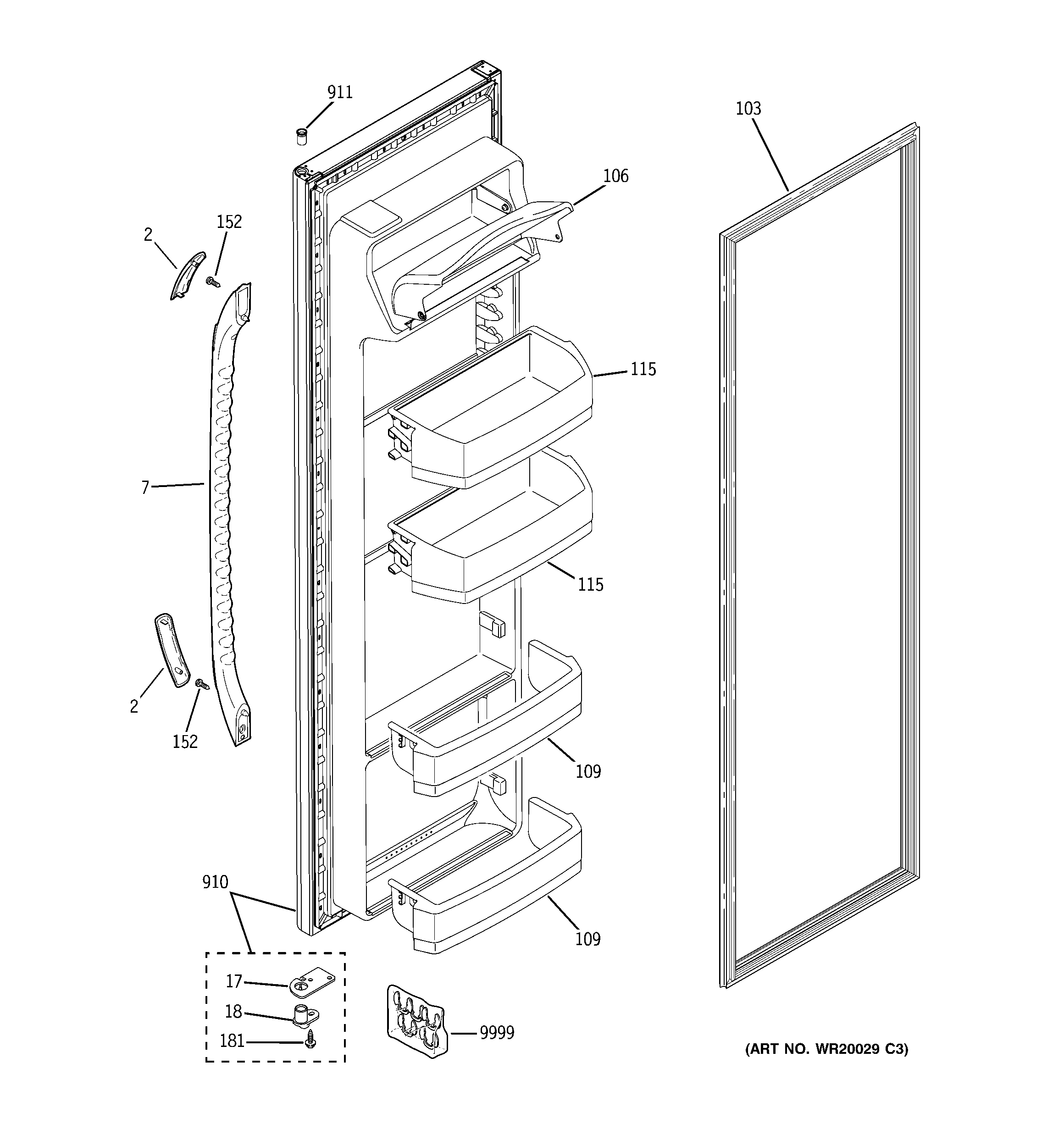 911

103

106

2

152

115

7

115

2

152

109

910

109

17

18

181

9999

(ART NO. WR20029 C3)