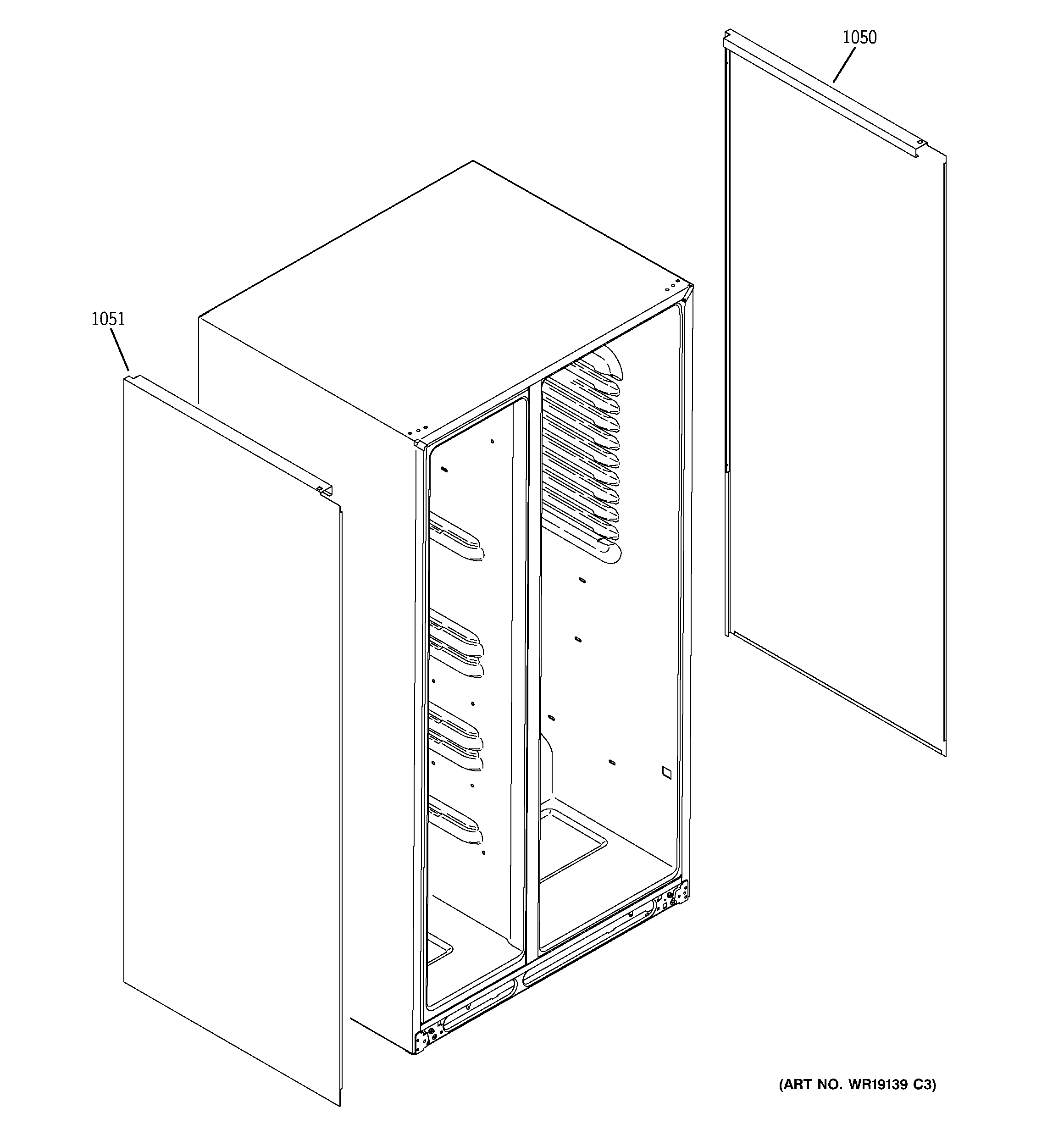 1050

1051

(ART NO. WR19139 C3)