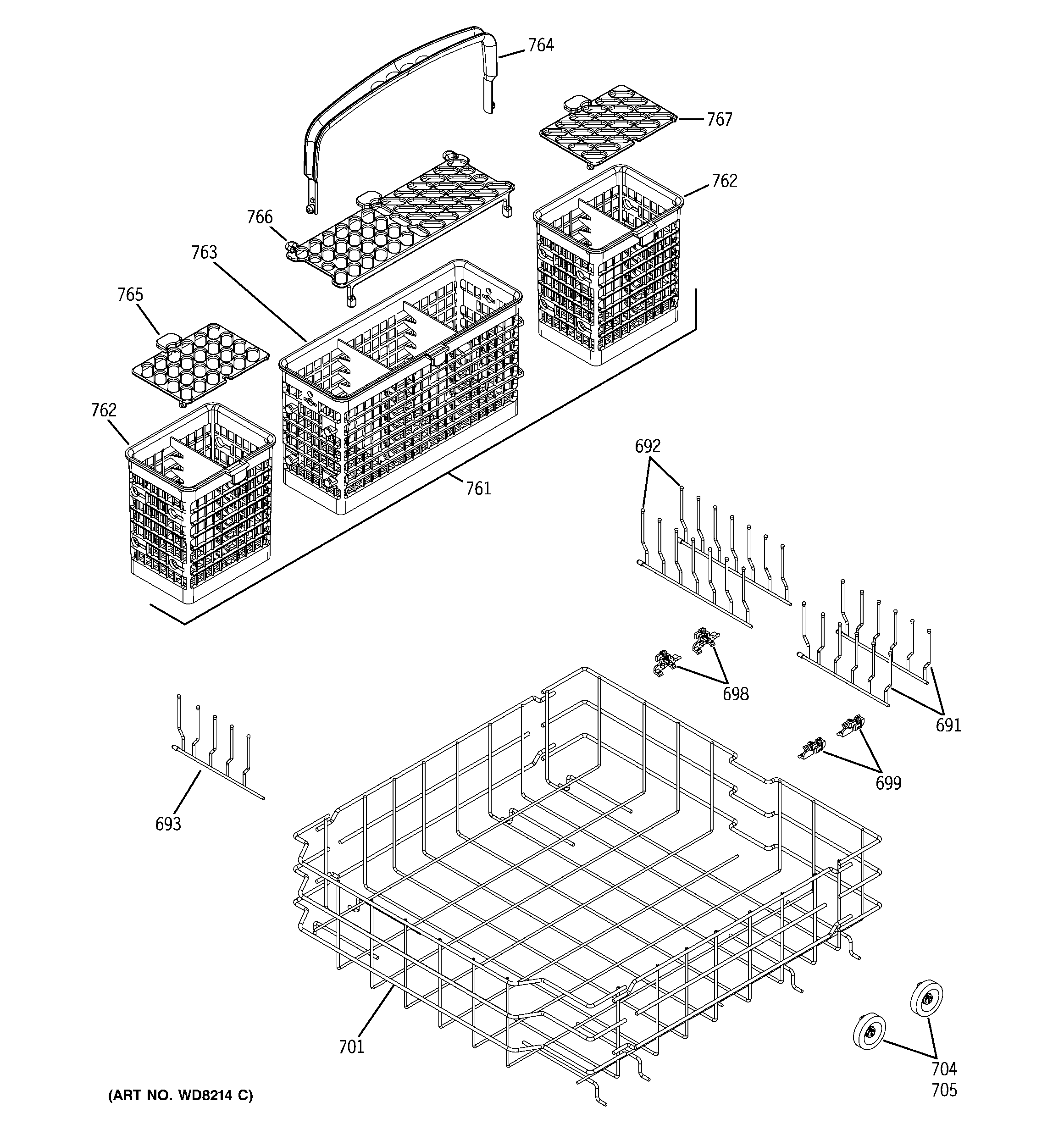 764
767
762
766
763
765
762
761
692
698
691
699
693
701
704
705
(ART NO. WD8214 C)