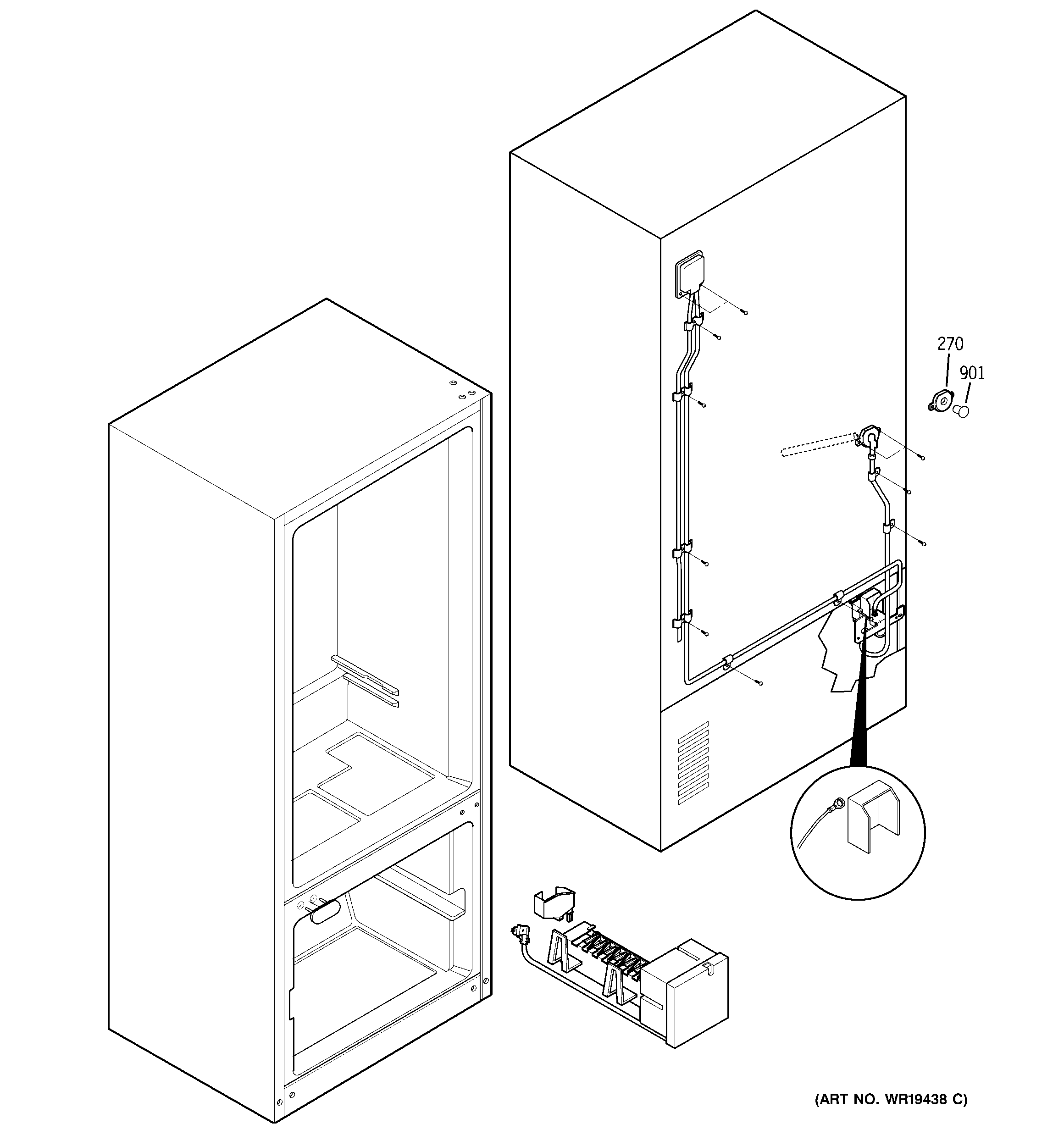 270
901
(ART NO. WR19438 C)