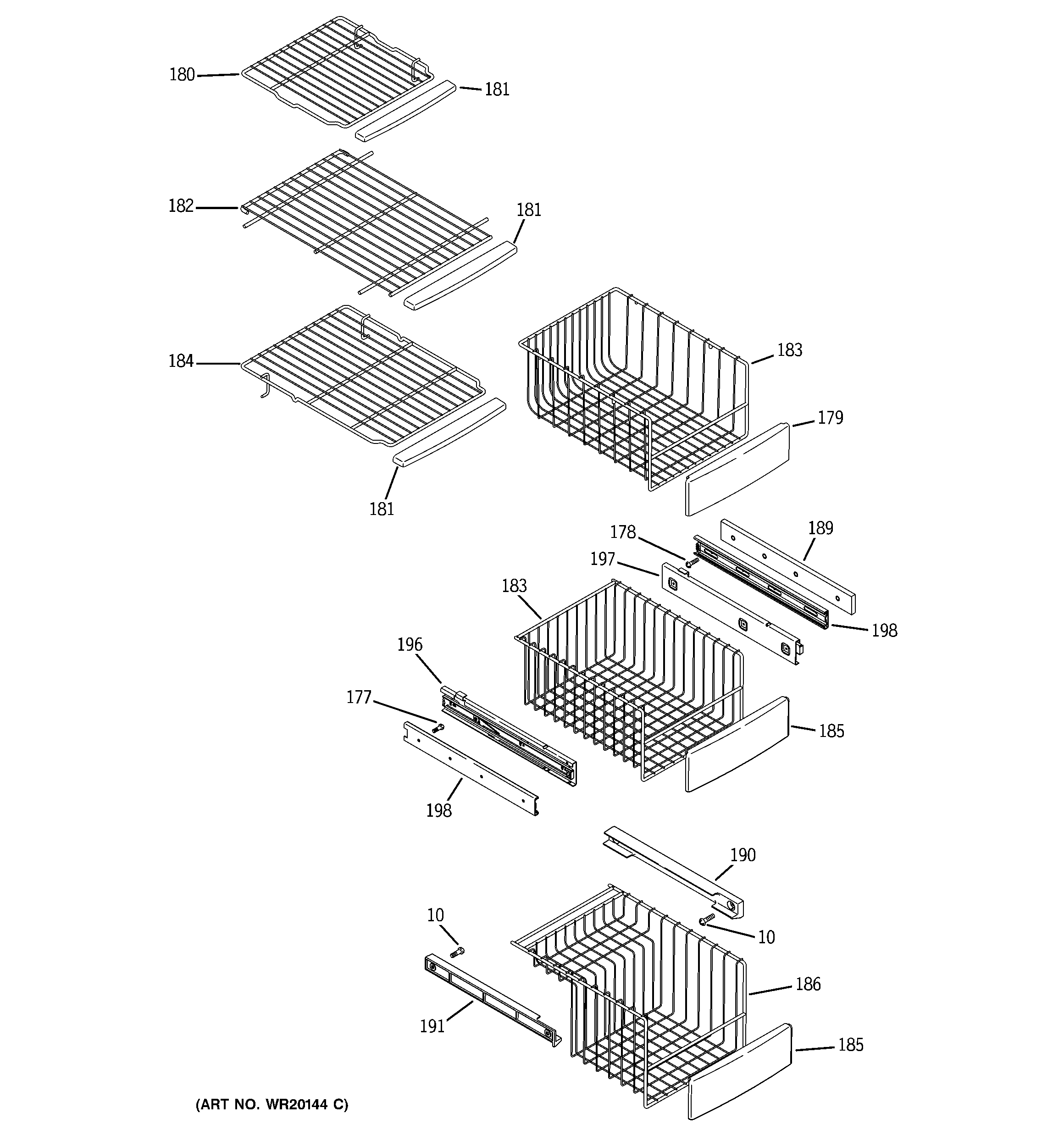 180
181
182
181
184
183
179
181
178
189
197
183
198
196
177
185
198
190
10
10
186
191
185
(ART NO. WR20144 C)