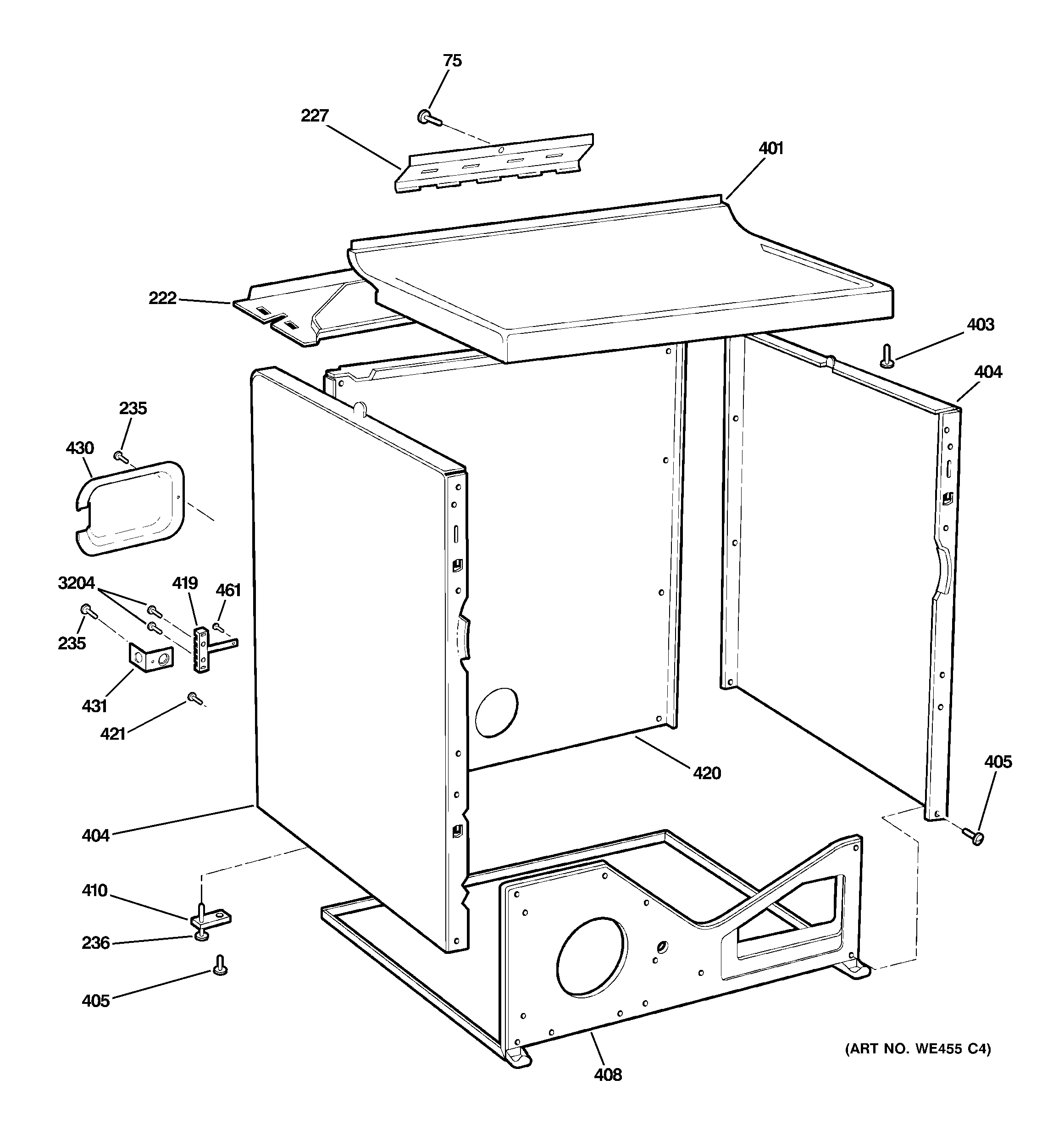 75
227
401
222
403
404
235
430
3204
419
461
235
431
421
420
405
404
410
236
405
408
(ART NO. WE455 C4)