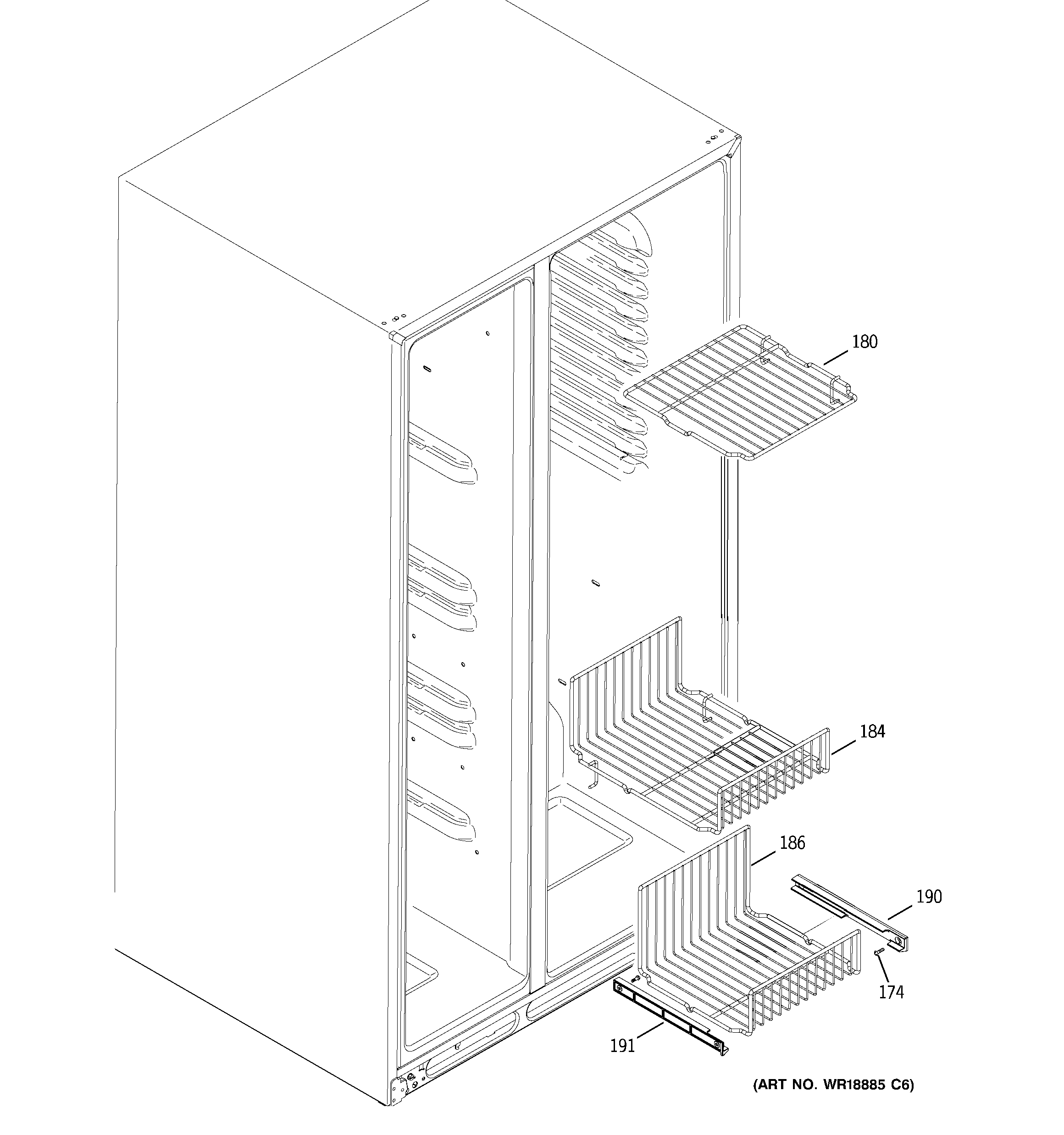 180

184

186

190

174

191

(ART NO. WR18885 C6)