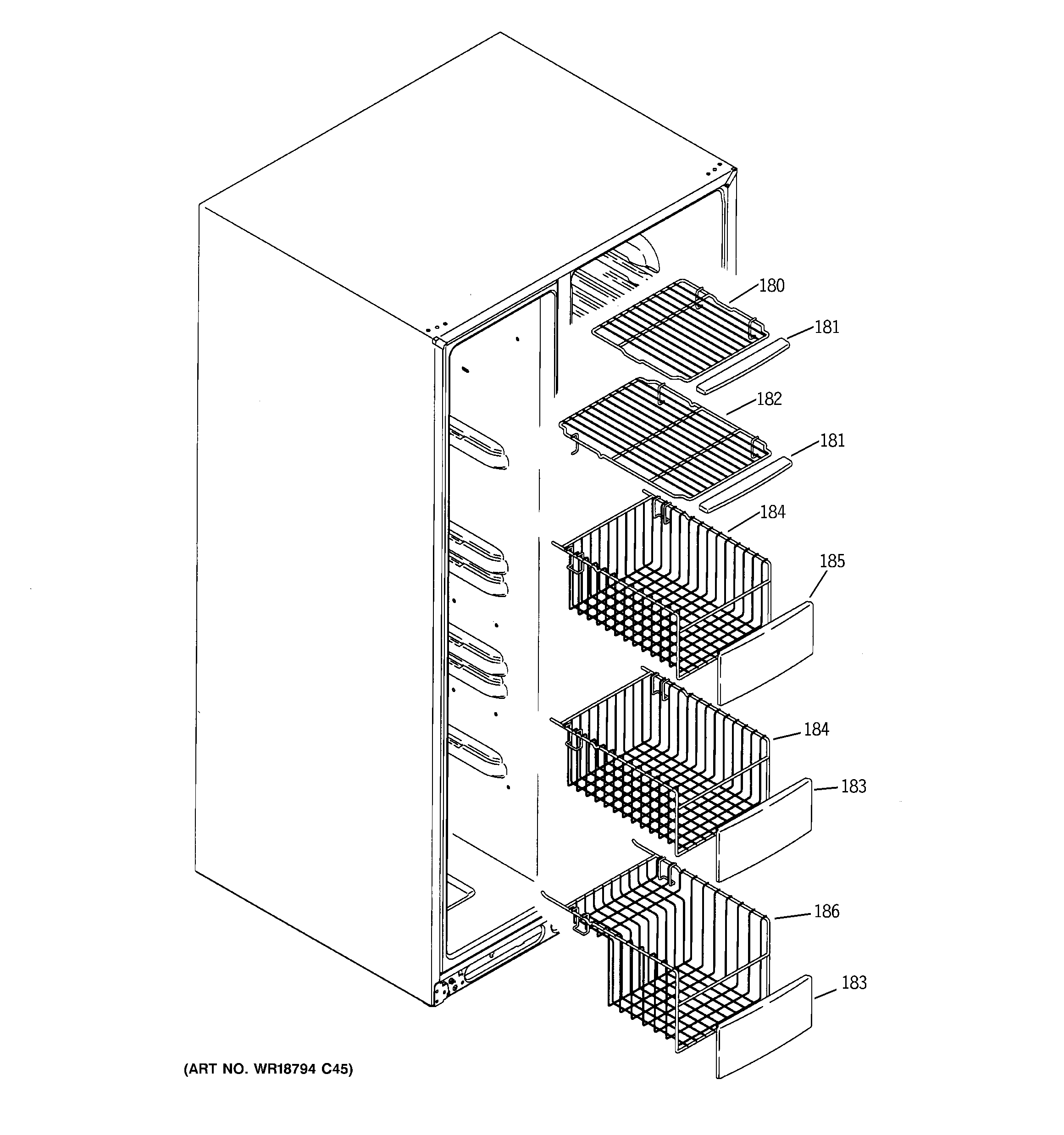 180
181
182
181
184
185
184
183
186
183
(ART NO. WR18794 C45)