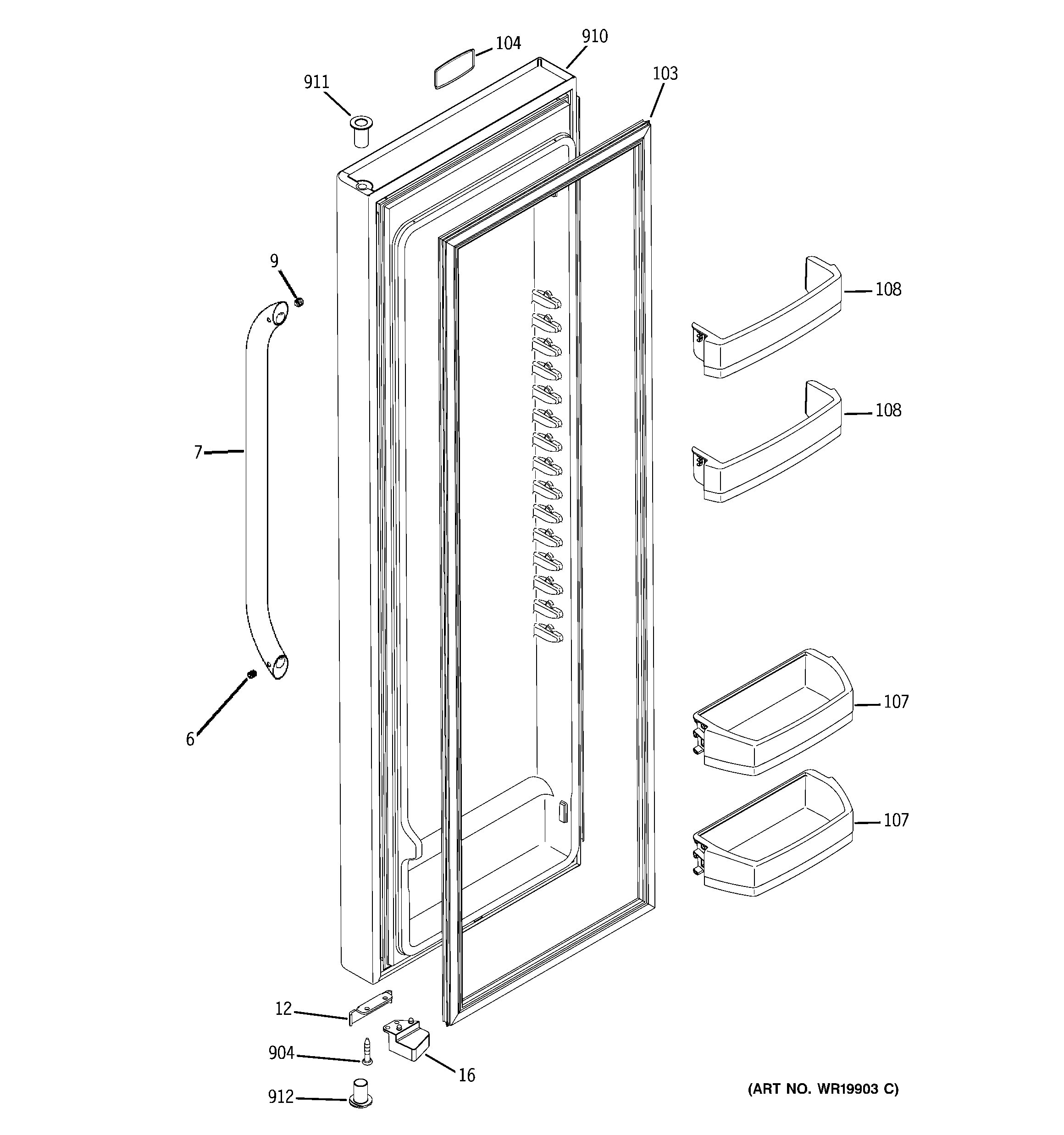 104
910
911
103
9
108
108
7
107
6
107
12
904
16
912
(ART NO. WR19903 C)