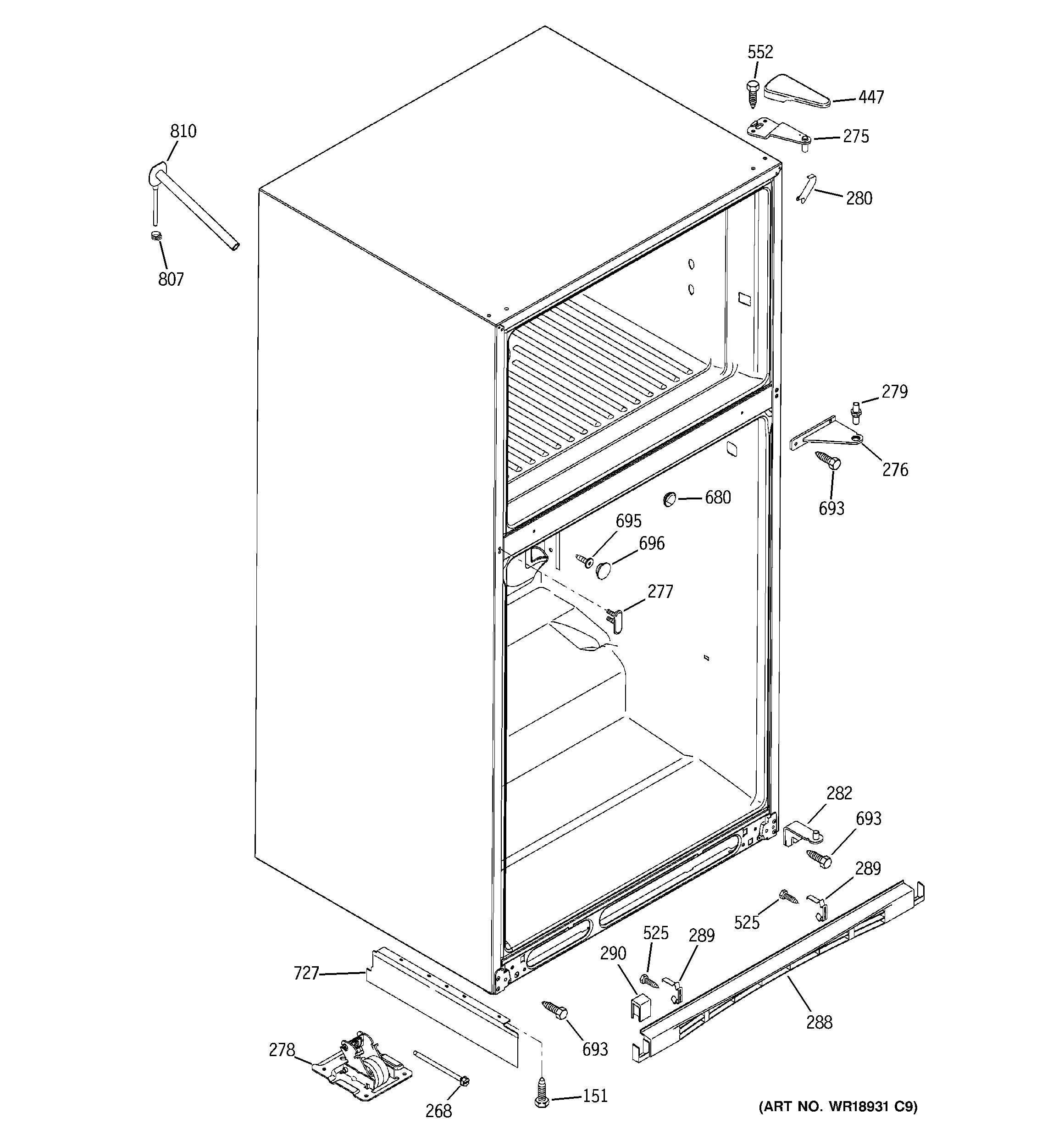 552
447
275
810
280
807
279
276
693
680
695
696
277
282
693
289
525
525
289
290
727
288
693
278
268
151
(ART NO. WR18931 C9)