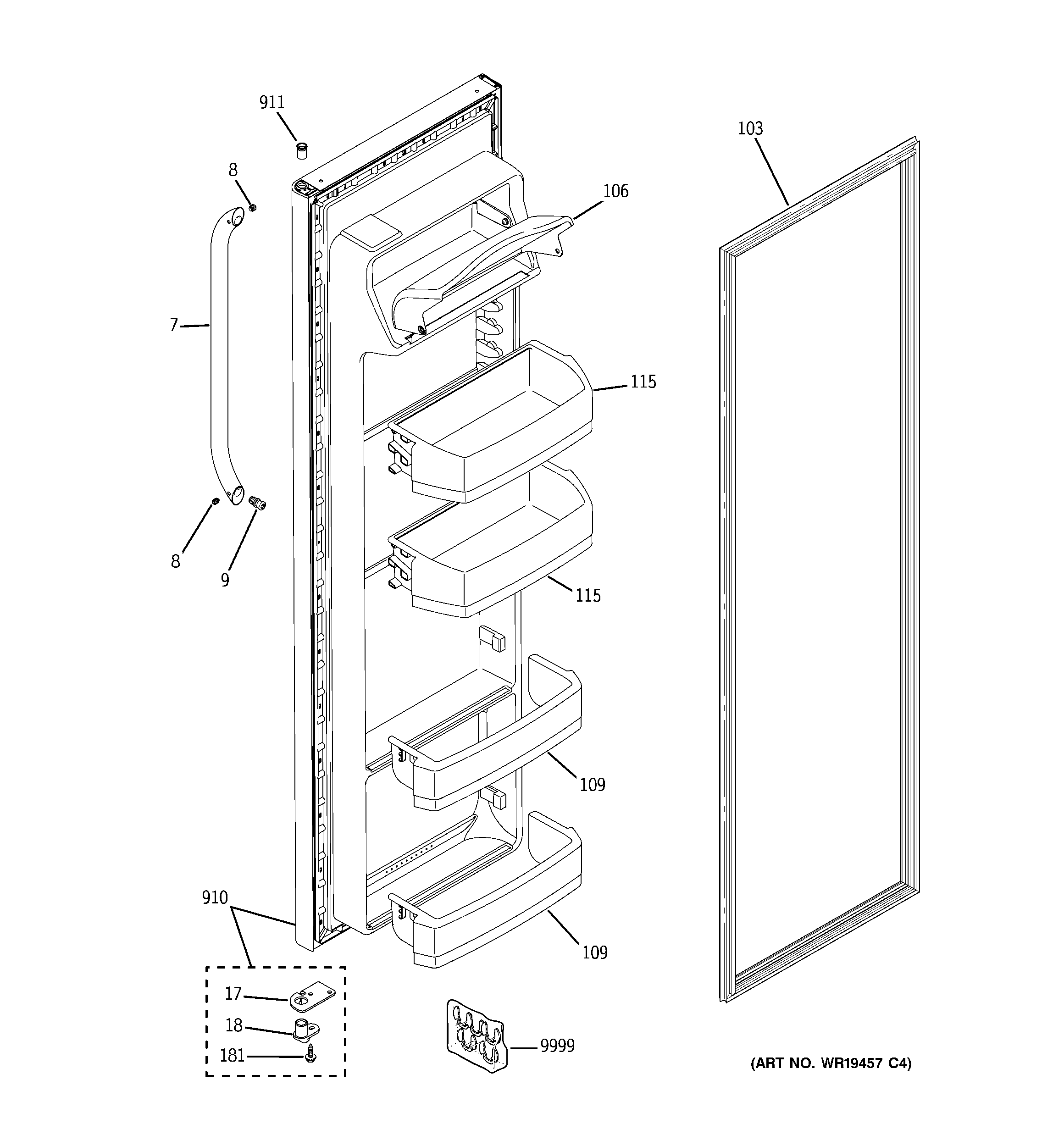 911
103
8
106
7
115
8
9
115
109
910
109
17
18
181
9999
(ART NO. WR19457 C4)