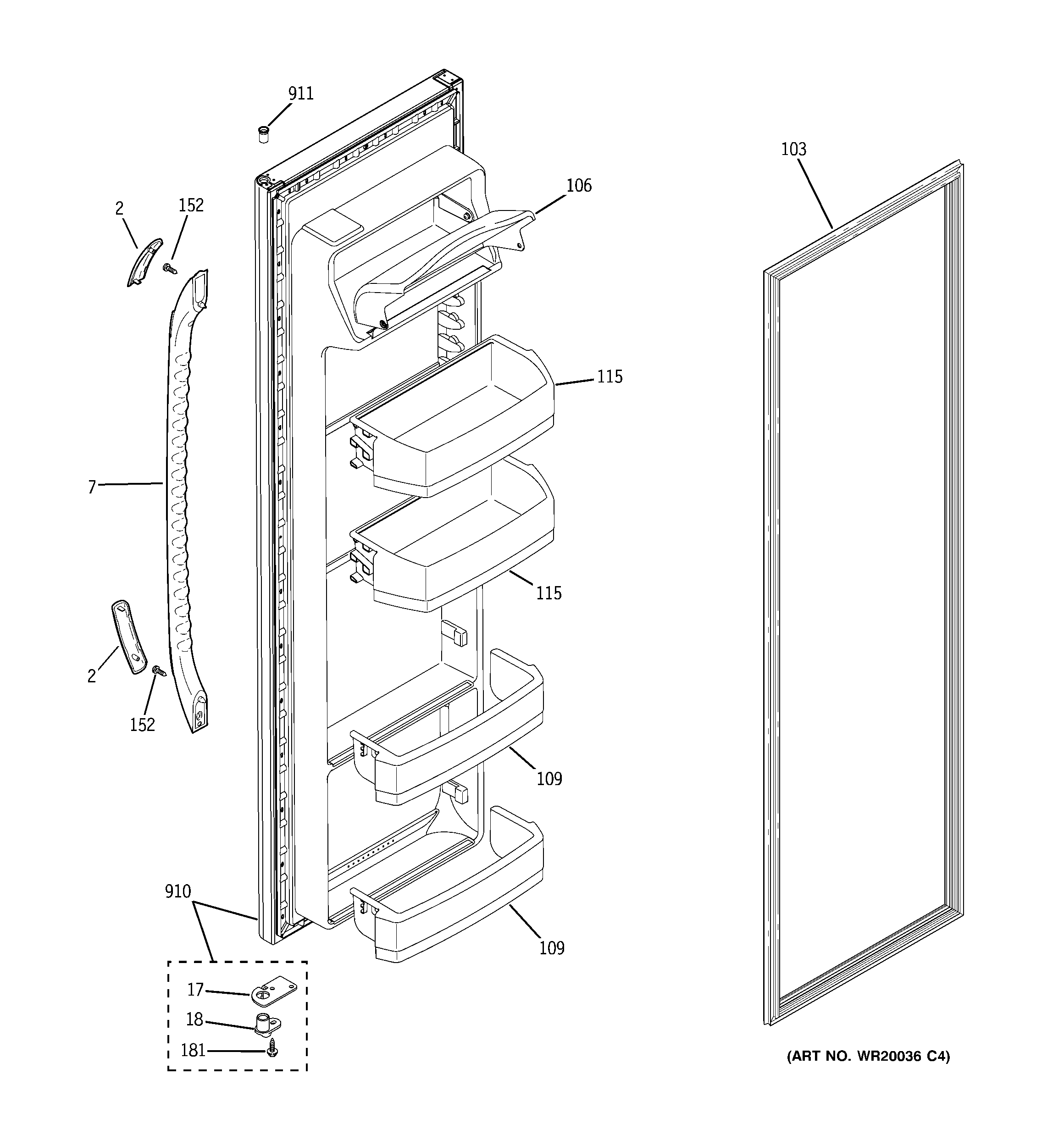 911
103
106
2
152
115
7
115
2
152
109
910
109
17
18
181
(ART NO. WR20036 C4)