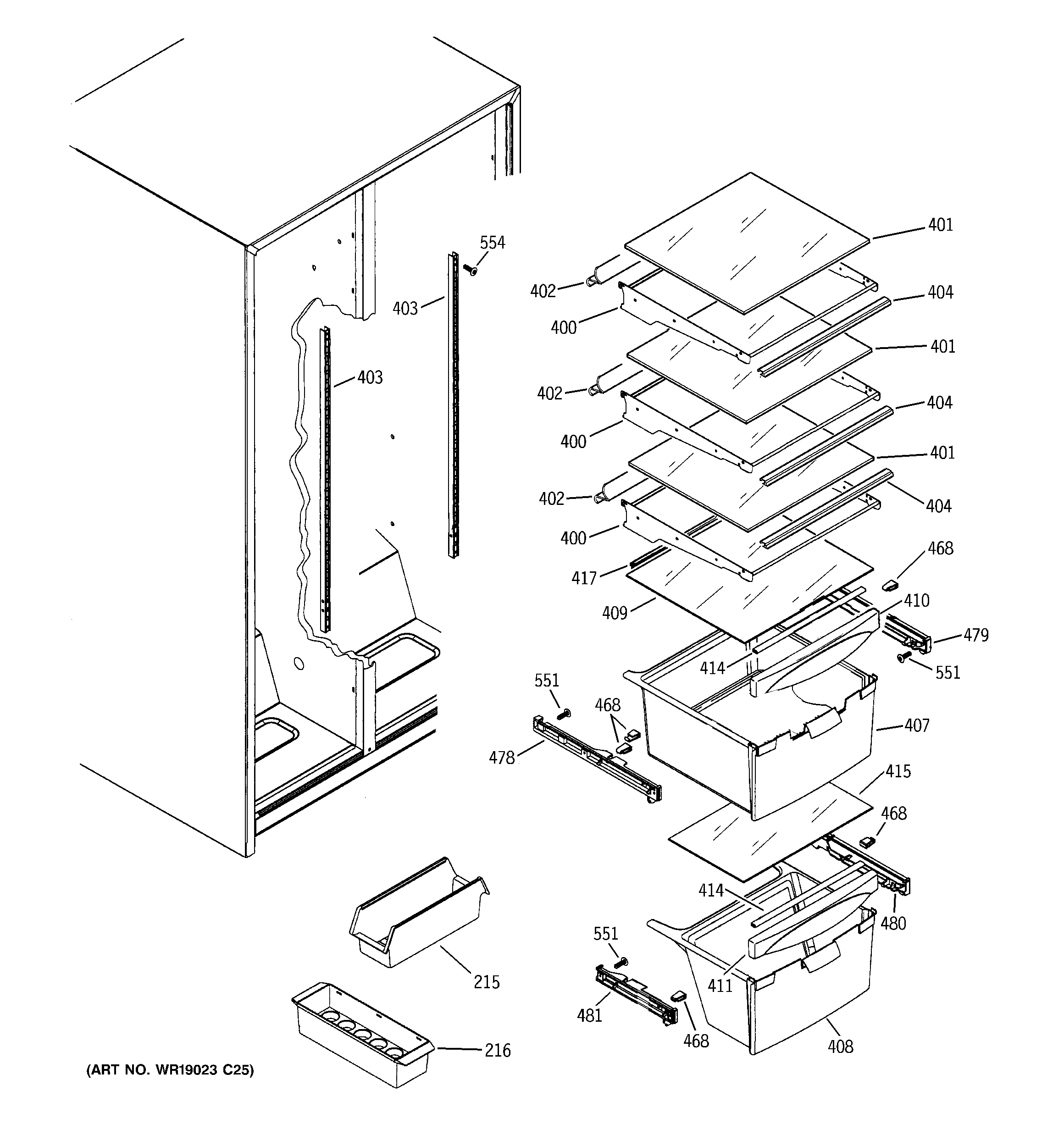 554
401
402
403
404
400
403
401
402
404
400
401
402
404
400
468
417
409
410
479
414
551
551
468
407
478
415
468
414
480
551
411
215
481
468
408
216
(ART NO. WR19023 C25)