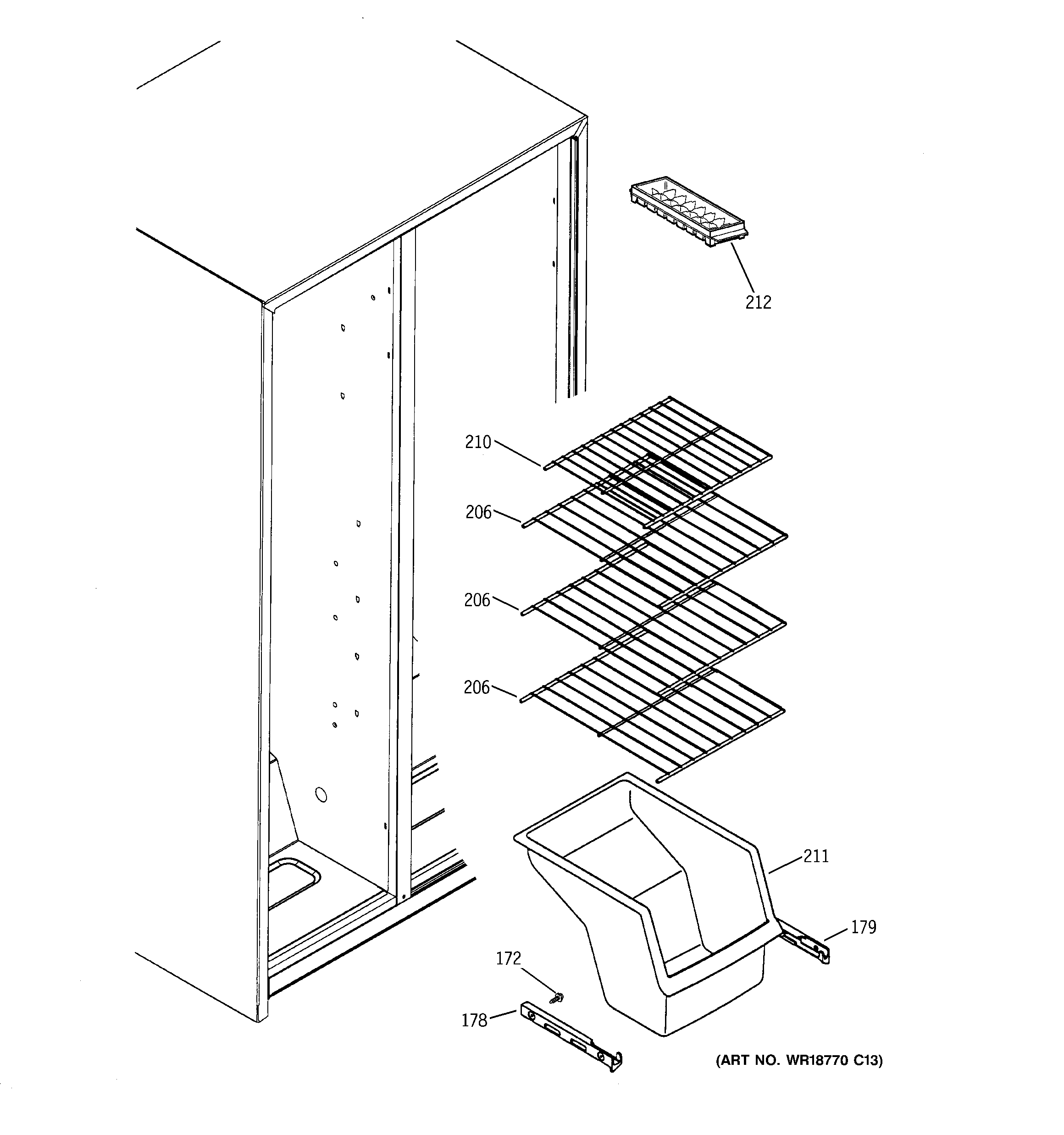 212

210

206

206

206

211

179

172

178

(ART NO. WR18770 C13)