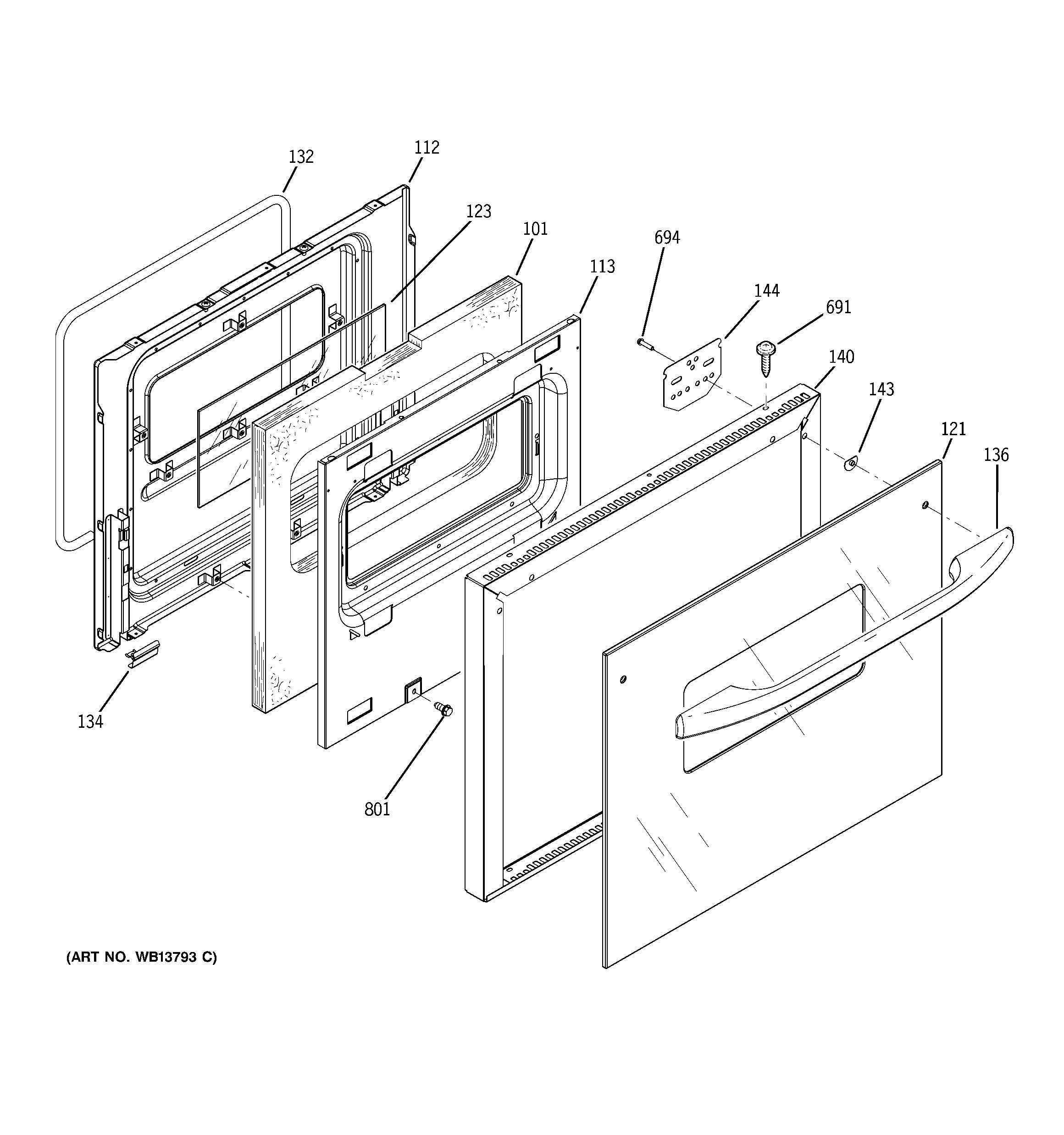 132
112
123
101
113
694
144
691
140
143
121
136
134
801
(ART NO. WB13793 C)