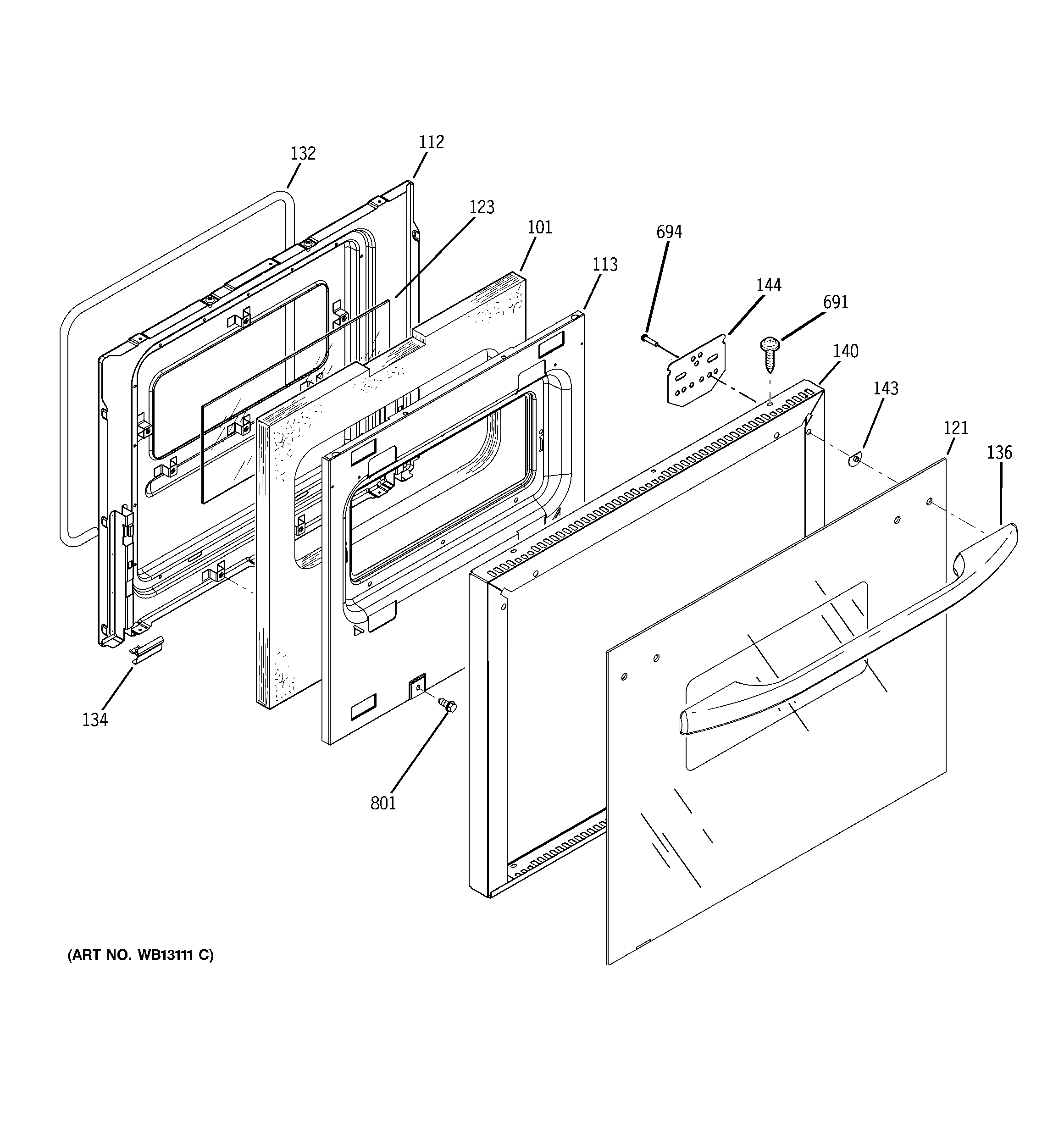 132
112
123
101
113
694
144
691
140
143
121
136
134
801
(ART NO. WB13111 C)