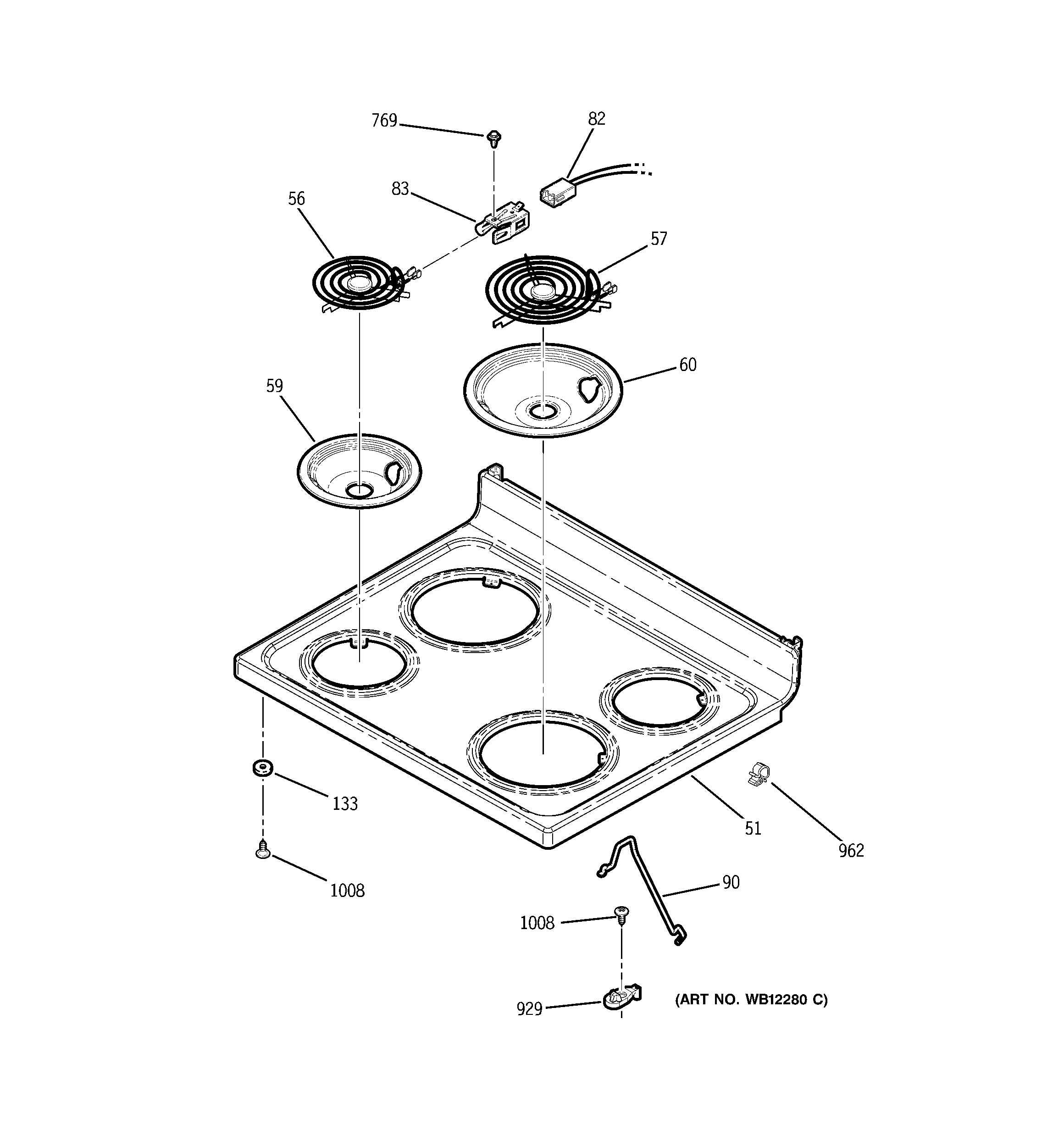 769
82
83
56
57
60
59
133
51
962
1008
90
1008
929
(ART NO. WB12280 C)