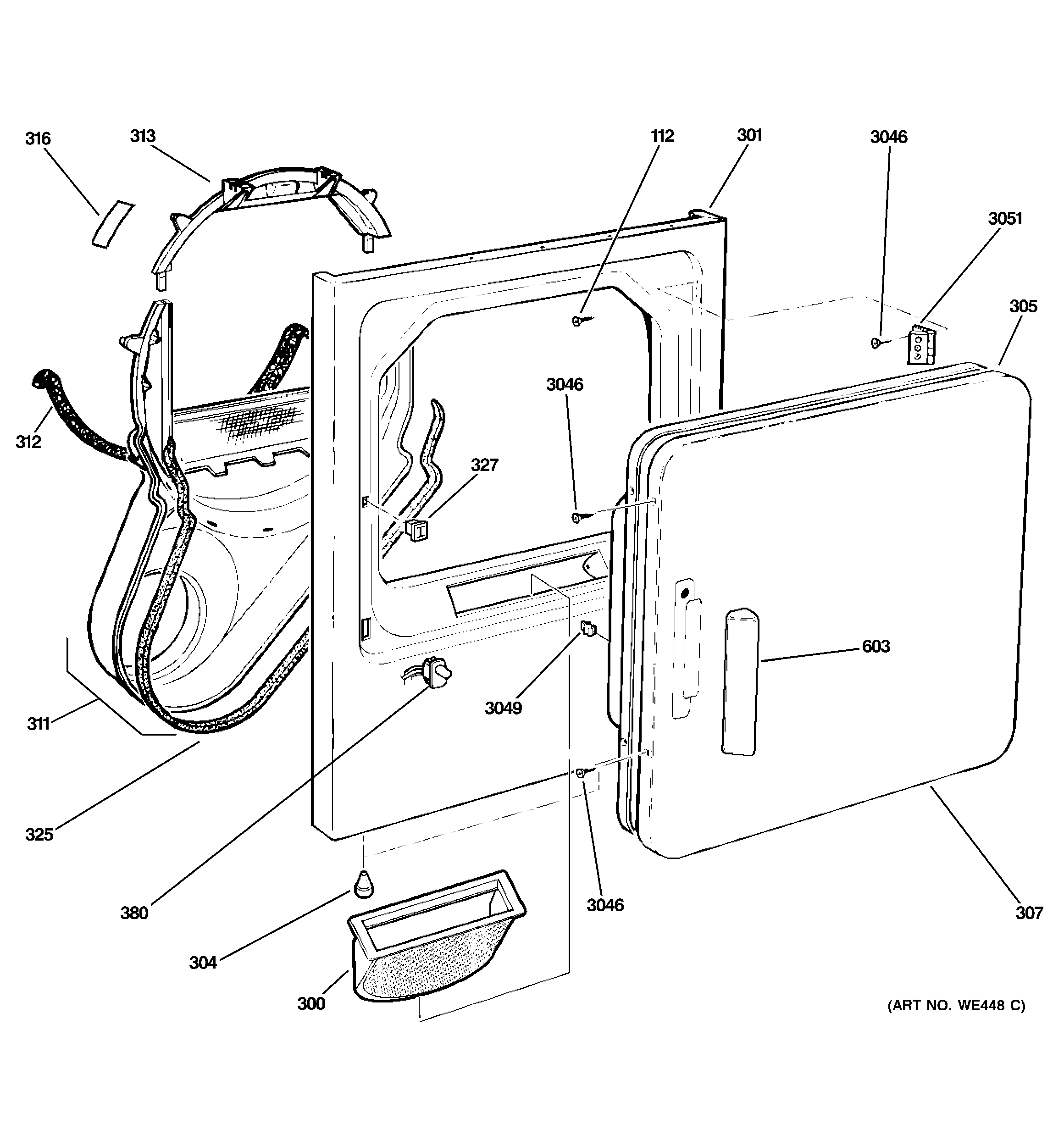 316
313
112
301
3046
3051
305
3046
312
327
603
3049
311
325
380
3046
307
304
300
(ART NO. WE448 C)