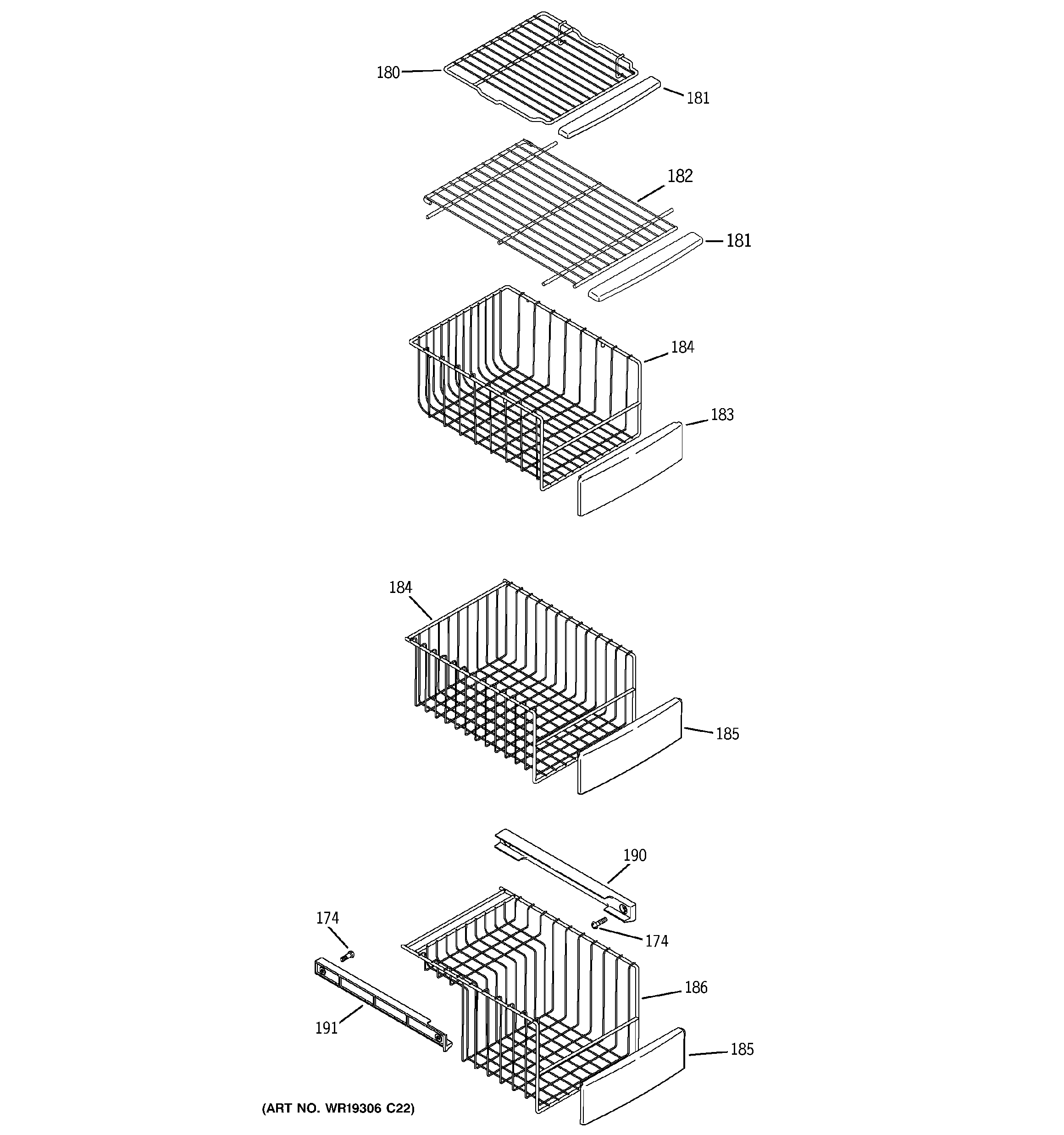 180
181
182
181
184
183
184
185
190
174
174
186
191
185
(ART NO. WR19306 C22)