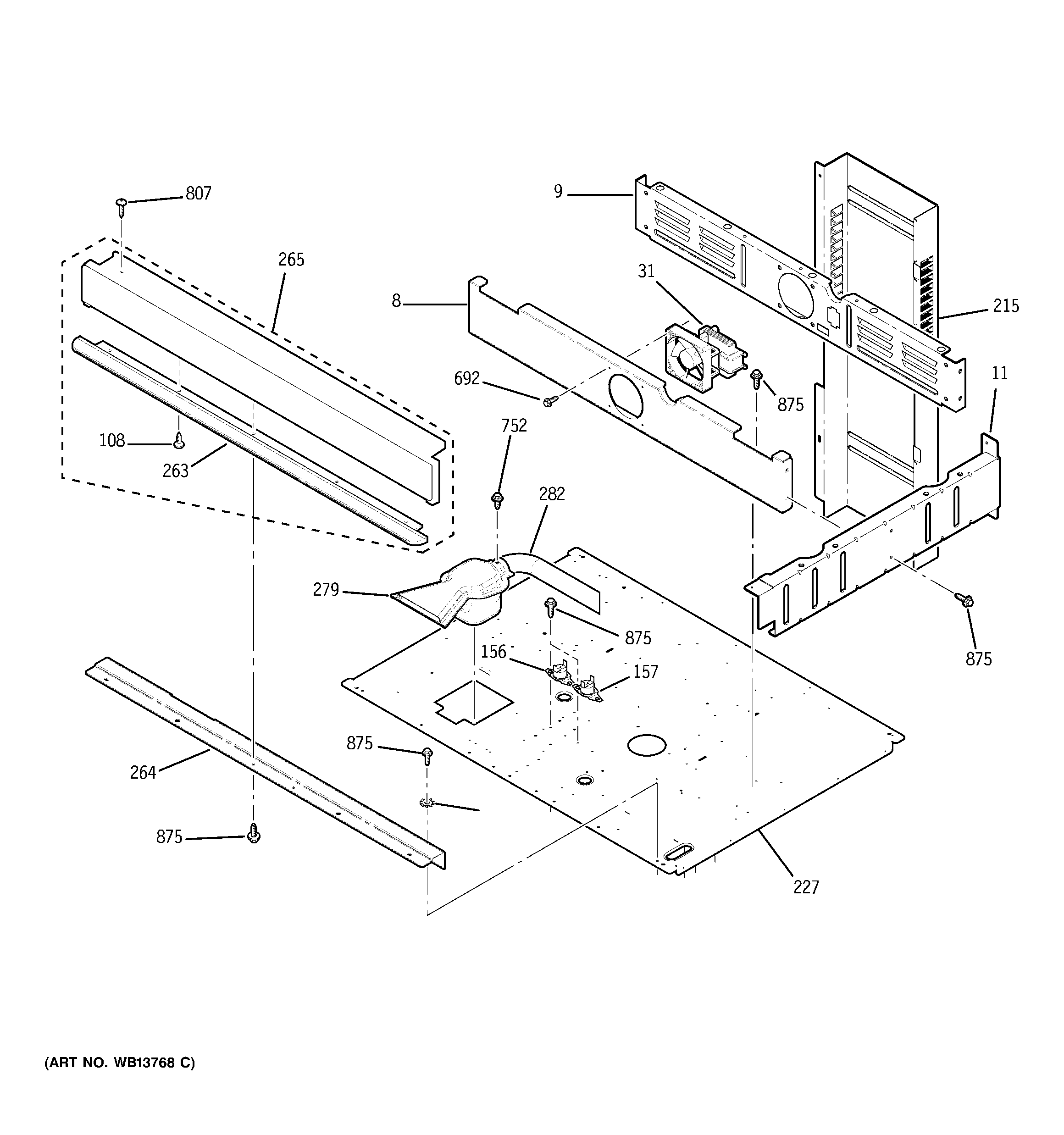 807

9

265

31

8

215

692

875

11

752

108

263

282

279

875

156

157

875

875

264

875

227

(ART NO. WB13768 C)