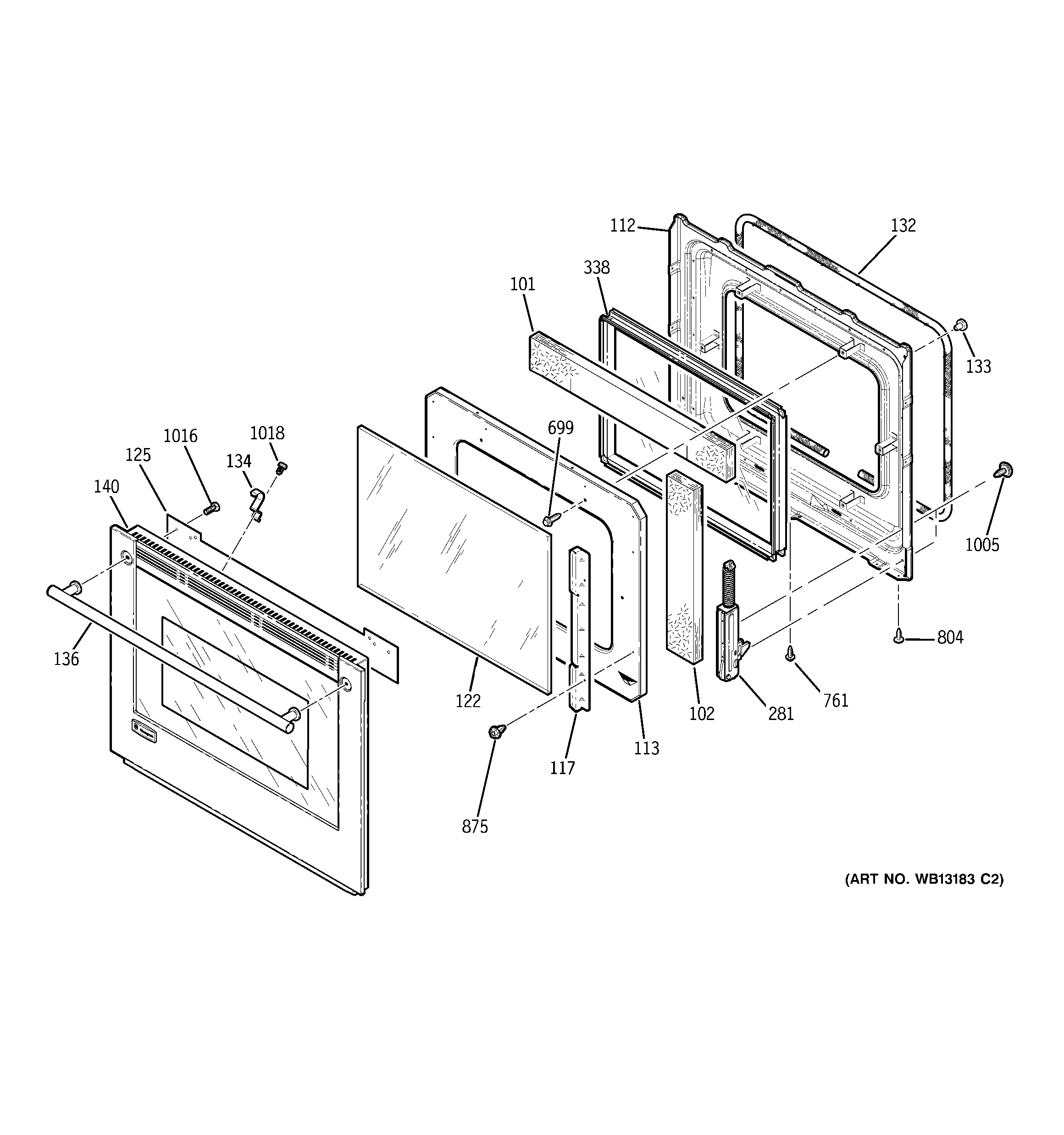 112
132
338
101
133
699
1016
1018
125
134
140
1005
136
804
122
102
281
761
113
117
875
(ART NO. WB13183 C2)