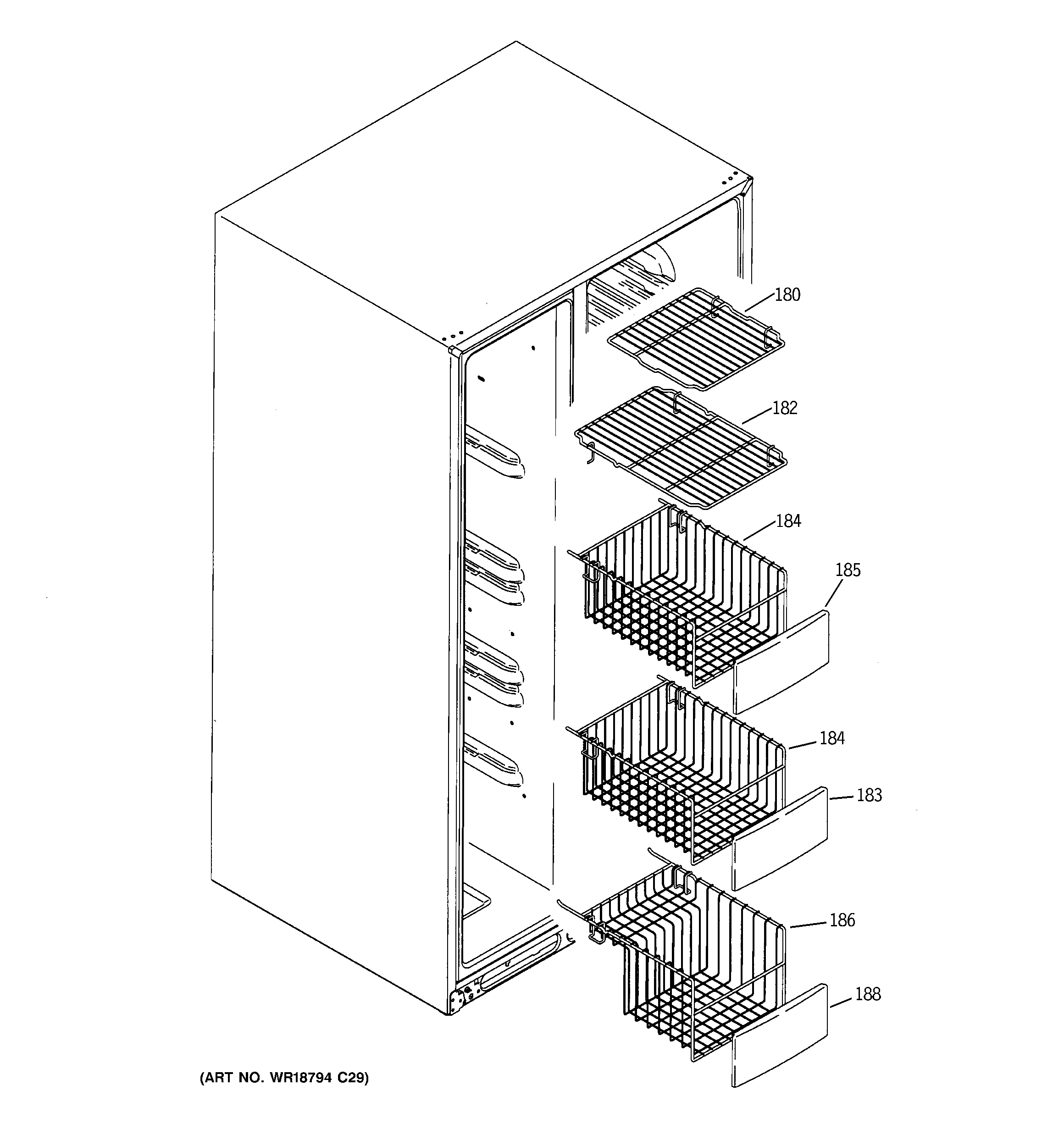 180
182
184
185
184
183
186
188
(ART NO. WR18794 C29)