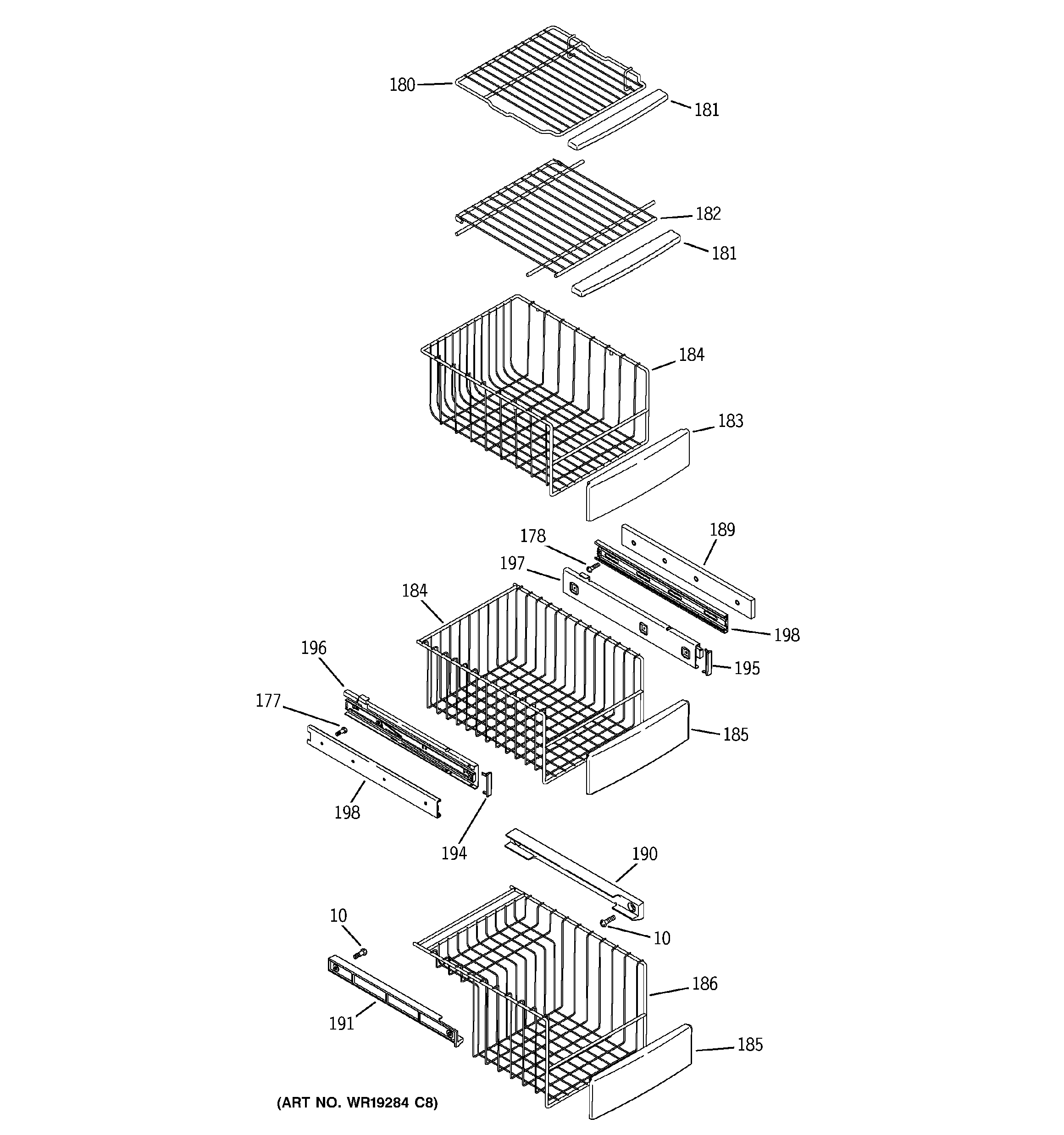 180
181
182
181
184
183
178
189
197
184
198
196
195
177
185
198
194
190
10
10
186
191
185
(ART NO. WR19284 C8)