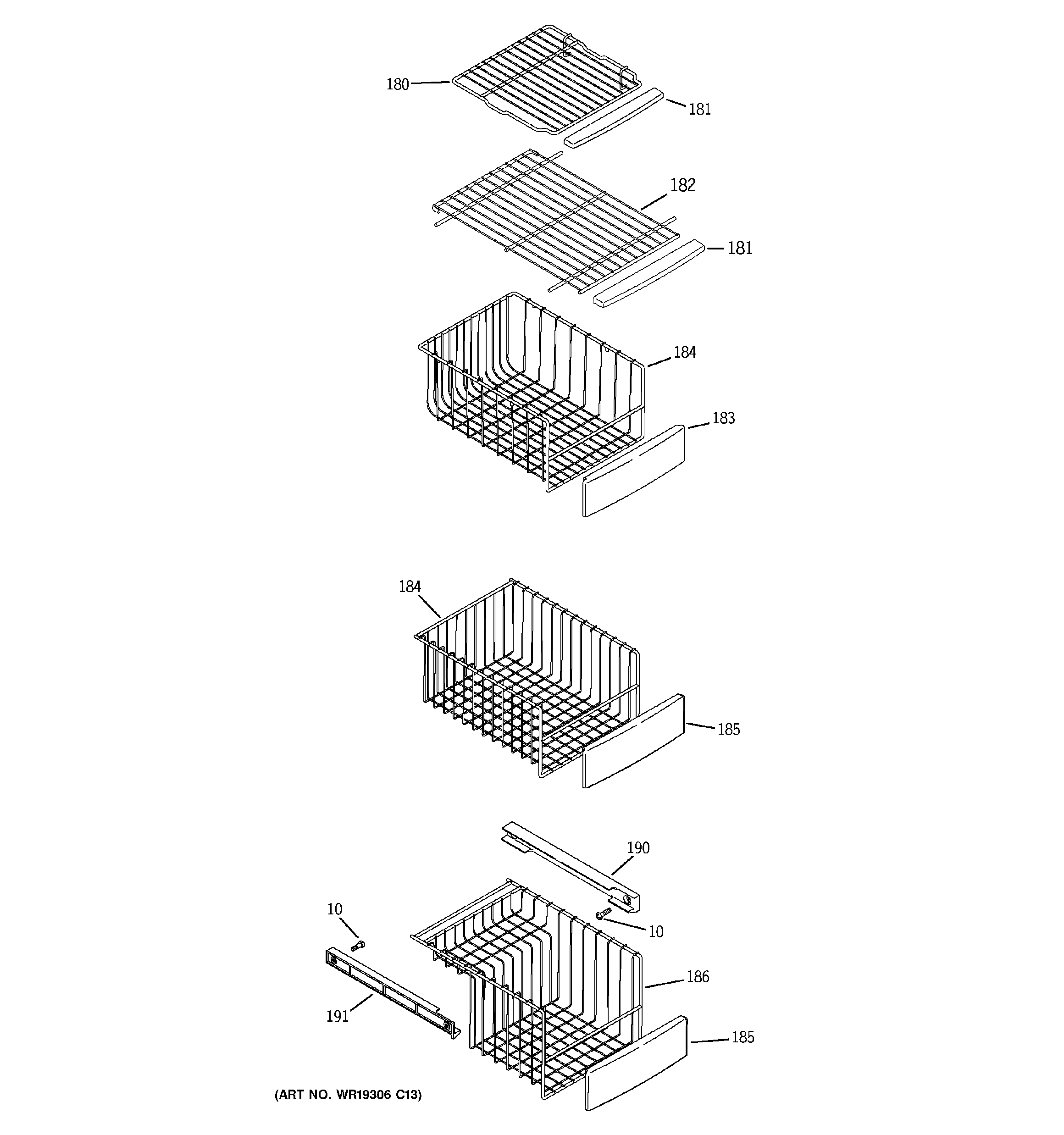 180
181
182
181
184
183
184
185
190
10
10
186
191
185
(ART NO. WR19306 C13)