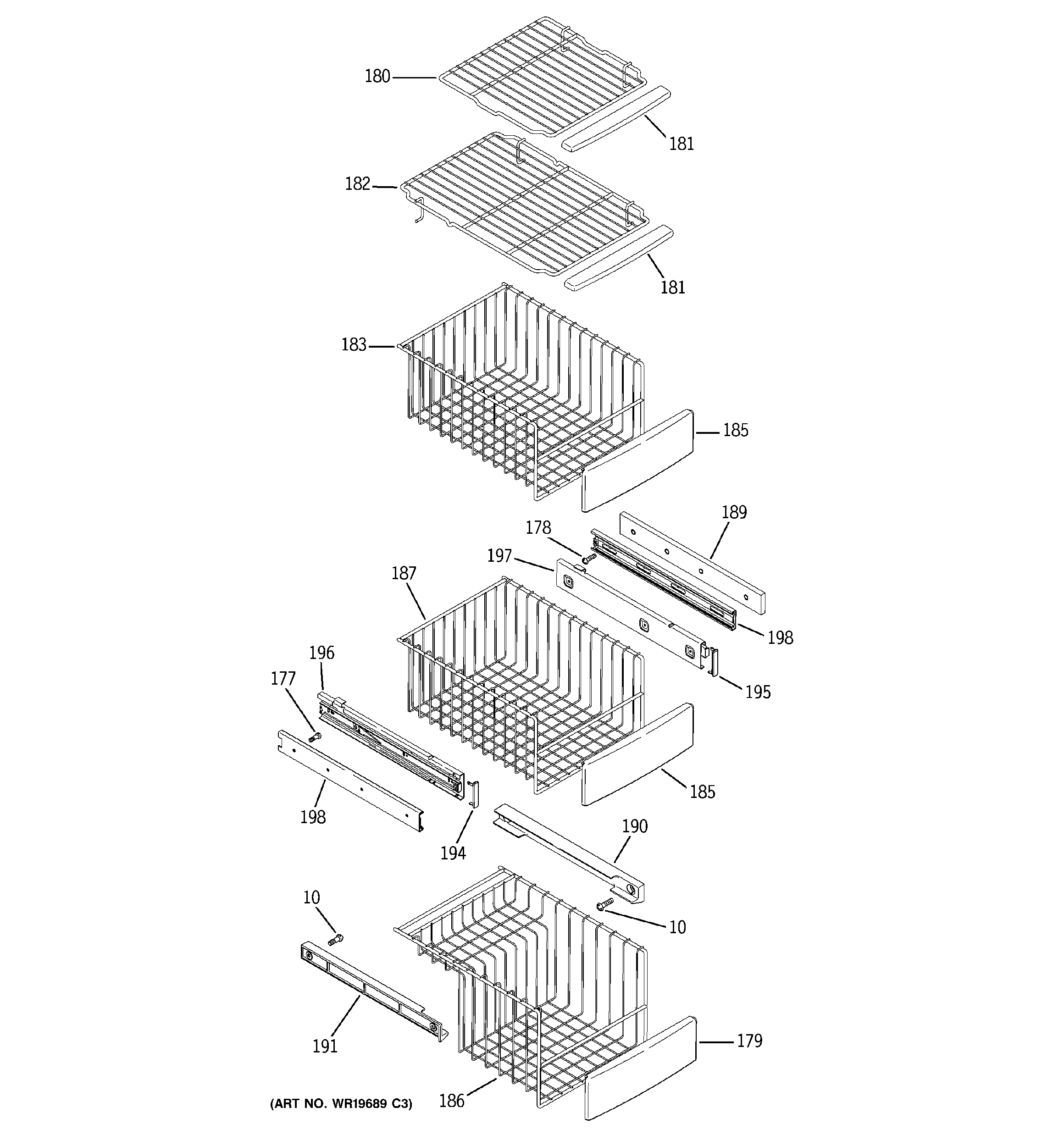 180
181
182
181
183
185
189
178
197
187
198
196
195
177
185
198
194
190
10
10
191
179
186
(ART NO. WR19689 C3)