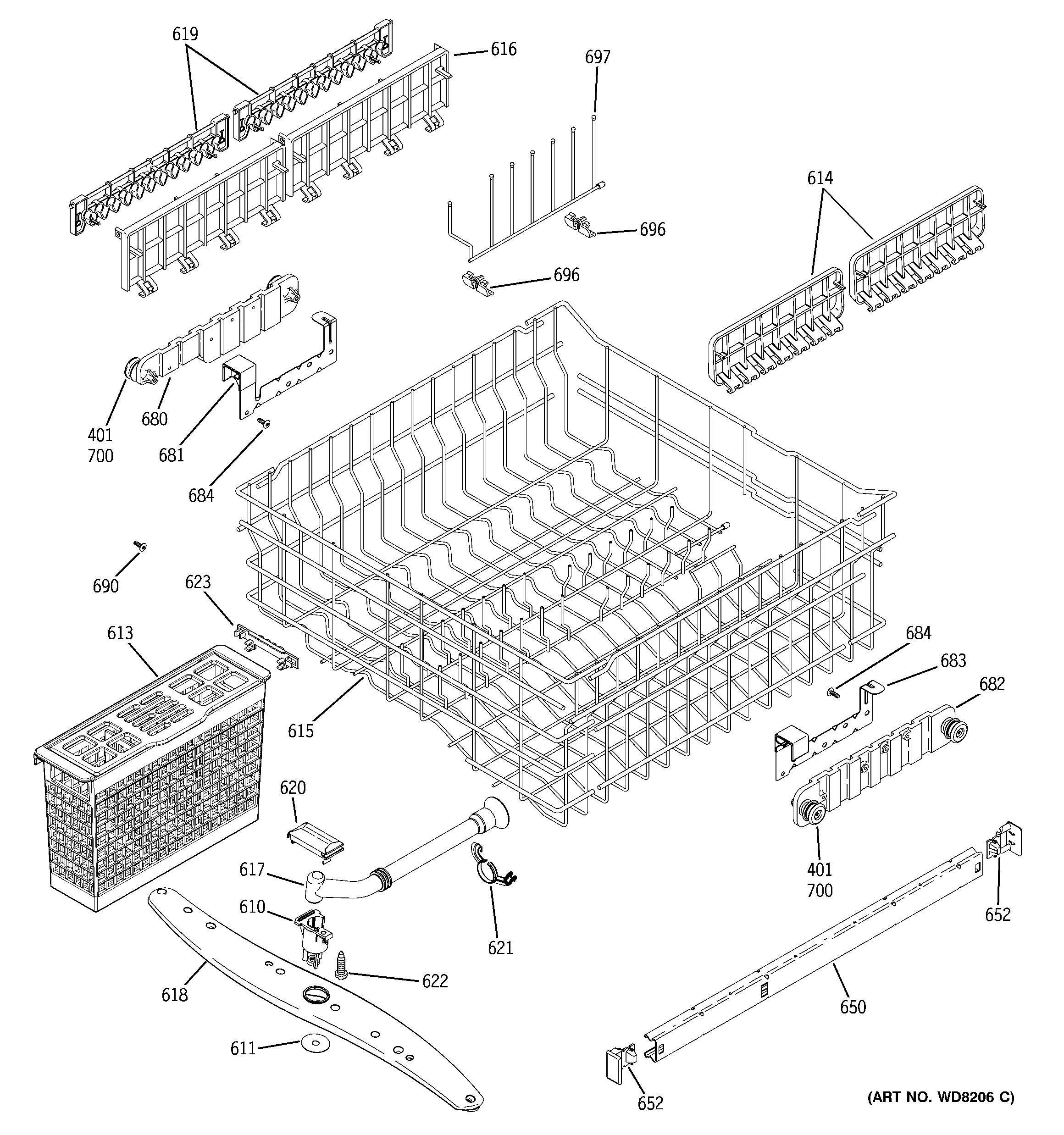 619
616
697
614
696
696
401
700
680
681
684
690
623
613
615
684
683
682
620
617
610
621
622
618
611
401
700
652
650
652
(ART NO. WD8206 C)