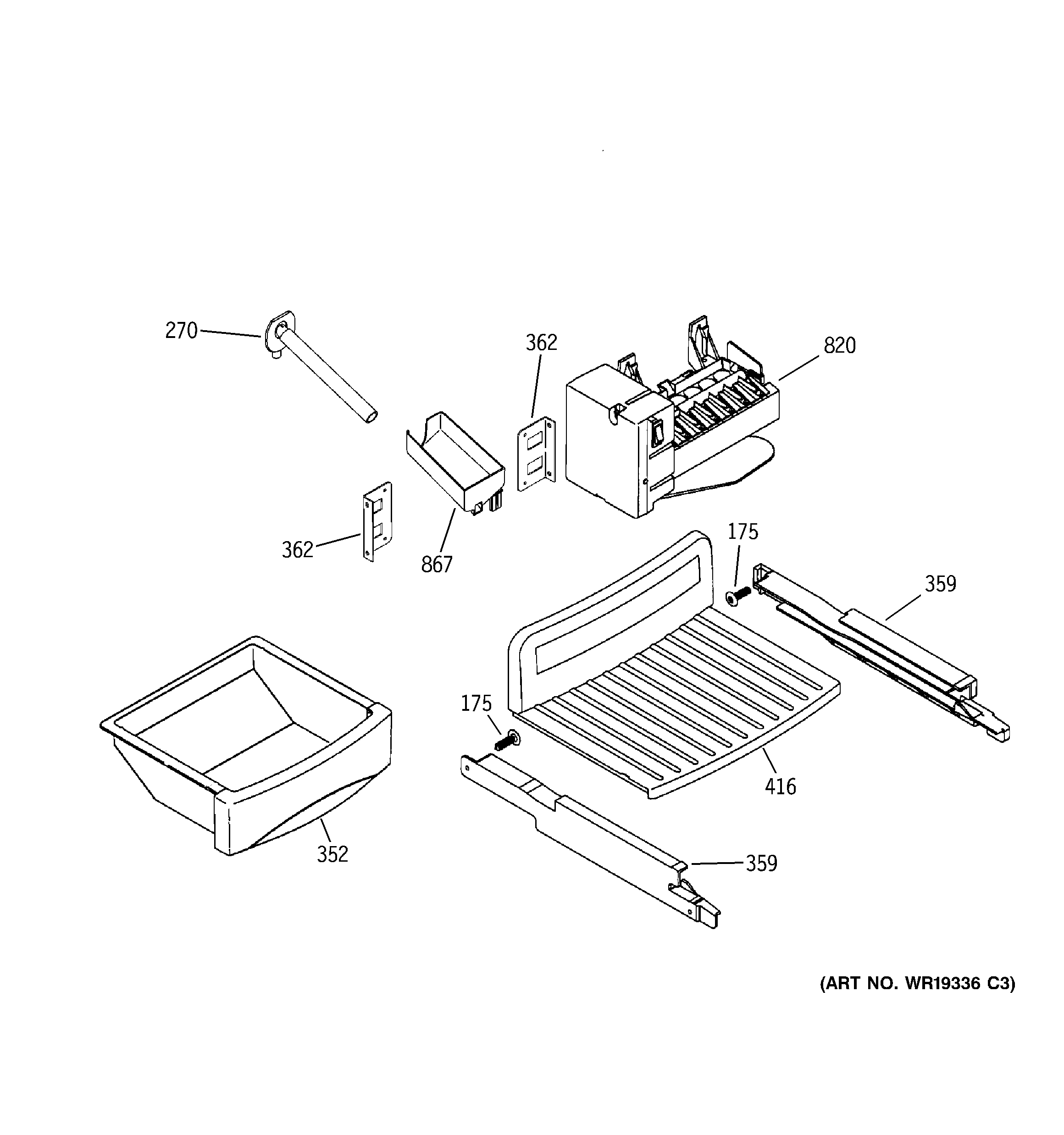 270

362

820

362

867

175

359

175

416

352

359

(ART NO. WR19336 C3)